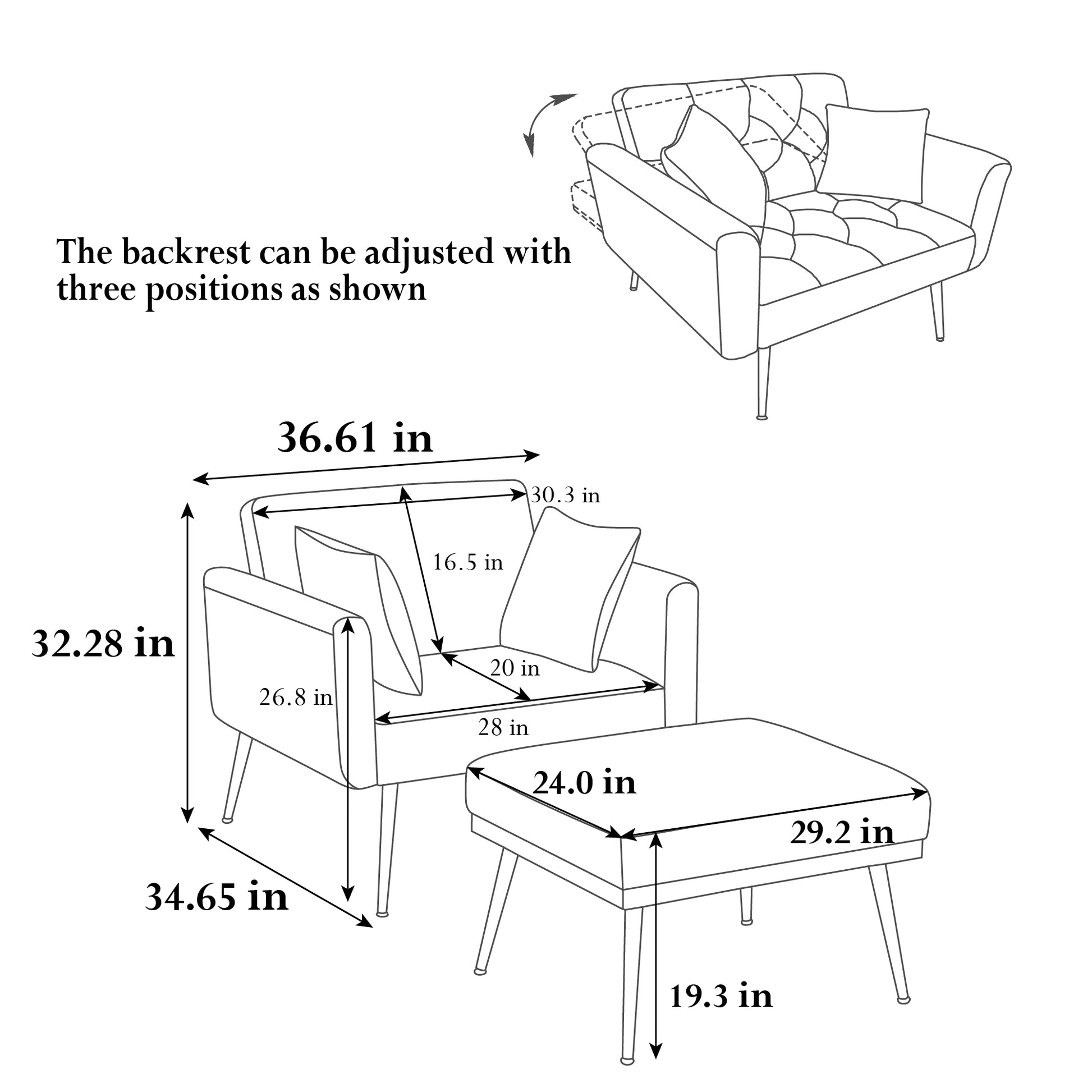 The backrest can be adjusted with three positions as shown

36.61 in

30.3 in

16.5 in

32.28 in

20 in

26.8 in

28 in

24.0 in

29.2 in

34.65 in

19.3 in