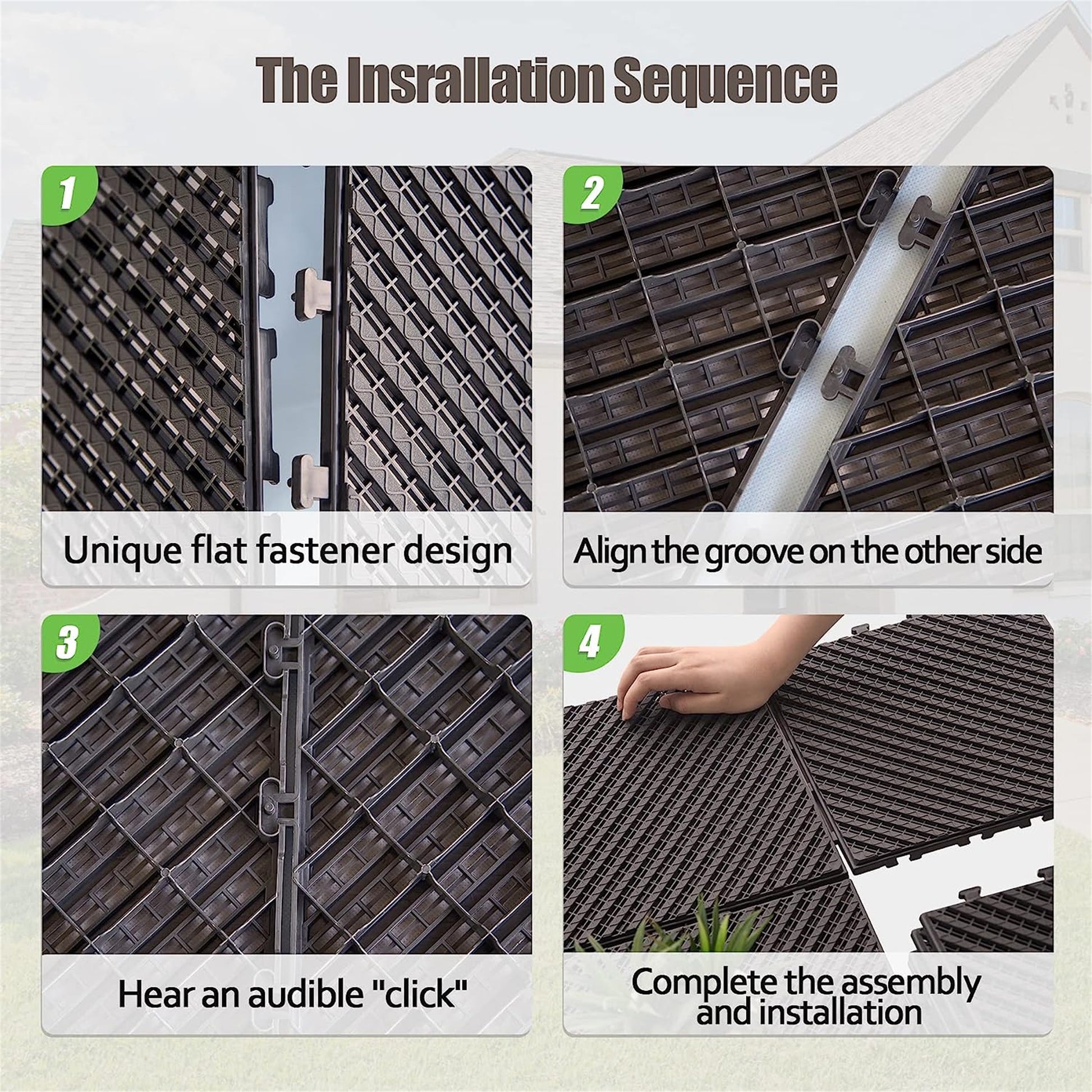 The Insrallation Sequence

1

Unique flat fastener design

2

Align the groove on the other side

3

Hear an audible "click"

4

Complete the assembly and installation