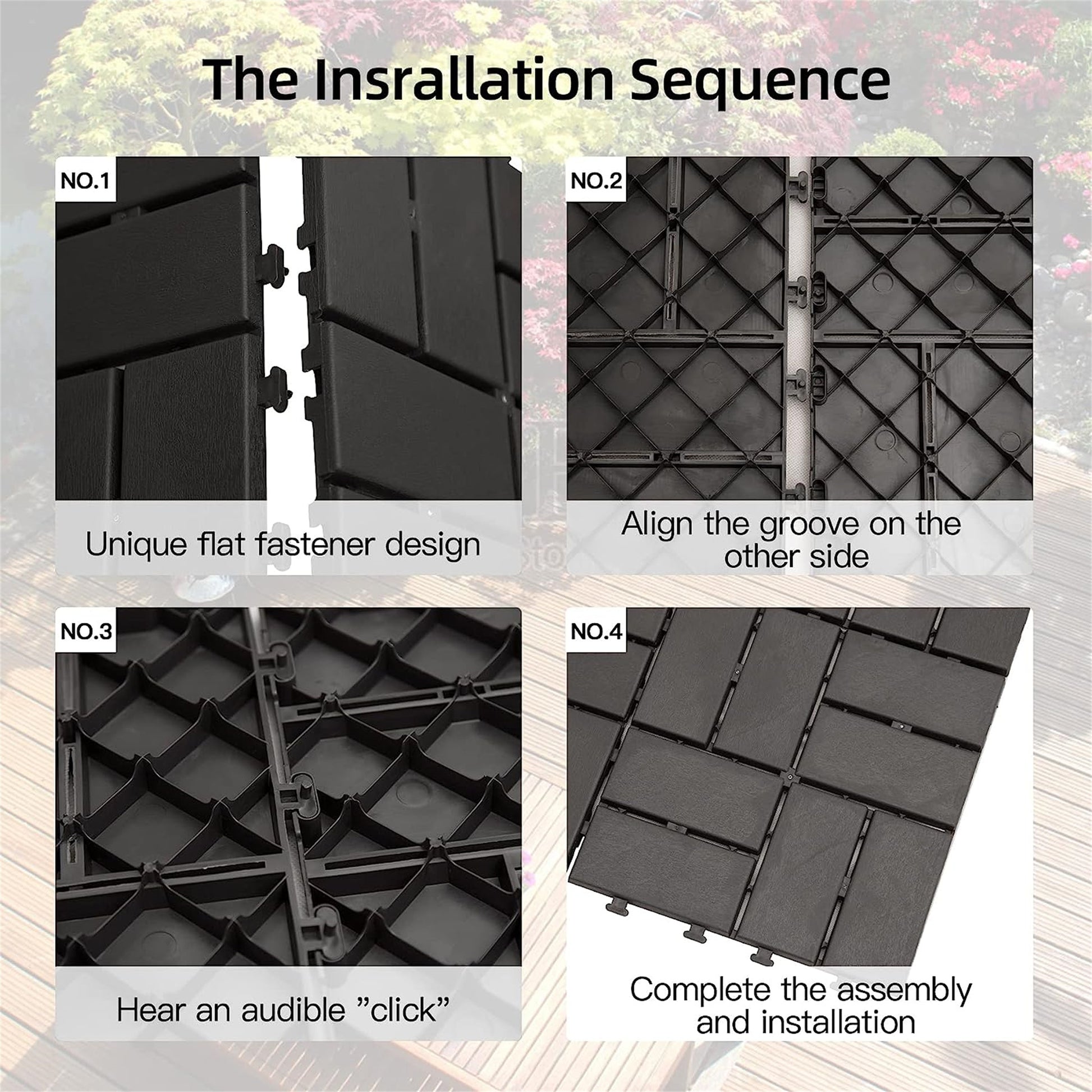 The Insrallation Sequence

NO.1

Unique flat fastener design

NO.2

Align the groove on the other side

NO.3

Hear an audible "click"

NO.4

Complete the assembly and installation