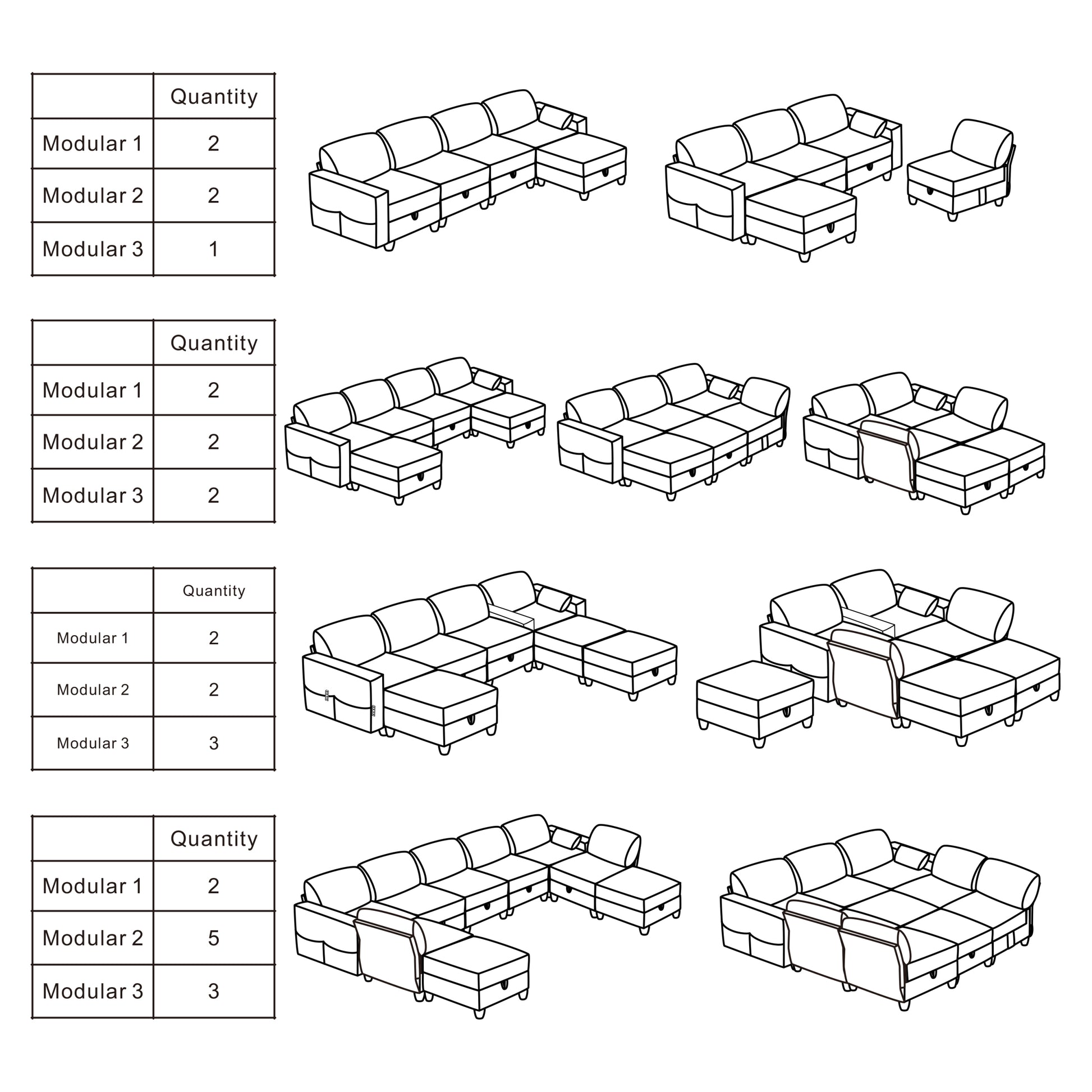 | | Quantity |
|---|---|
| Modular 1 | 2 |
| Modular 2 | 2 |
| Modular 3 | 1 |

| | Quantity |
|---|---|
| Modular 1 | 2 |
| Modular 2 | 2 |
| Modular 3 | 2 |

| | Quantity |
|---|---|
| Modular 1 | 2 |
| Modular 2 | 2 |
| Modular 3 | 3 |

| | Quantity |
|---|---|
| Modular 1 | 2 |
| Modular 2 | 5 |
| Modular 3 | 3 |