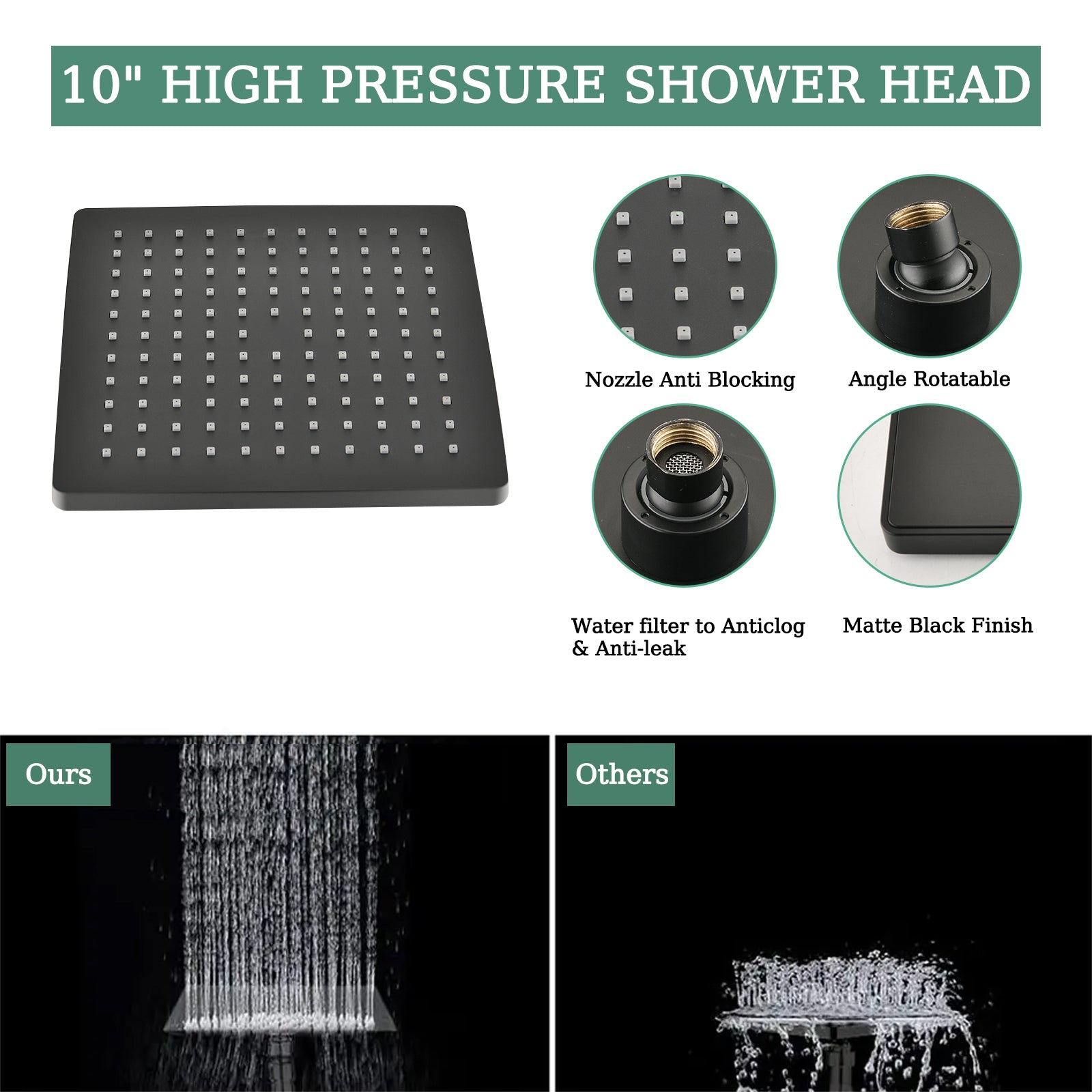 10" HIGH PRESSURE SHOWER HEAD

Nozzle Anti Blocking

Angle Rotatable

Water filter to Anticlog & Anti-leak

Matte Black Finish

Ours

Others