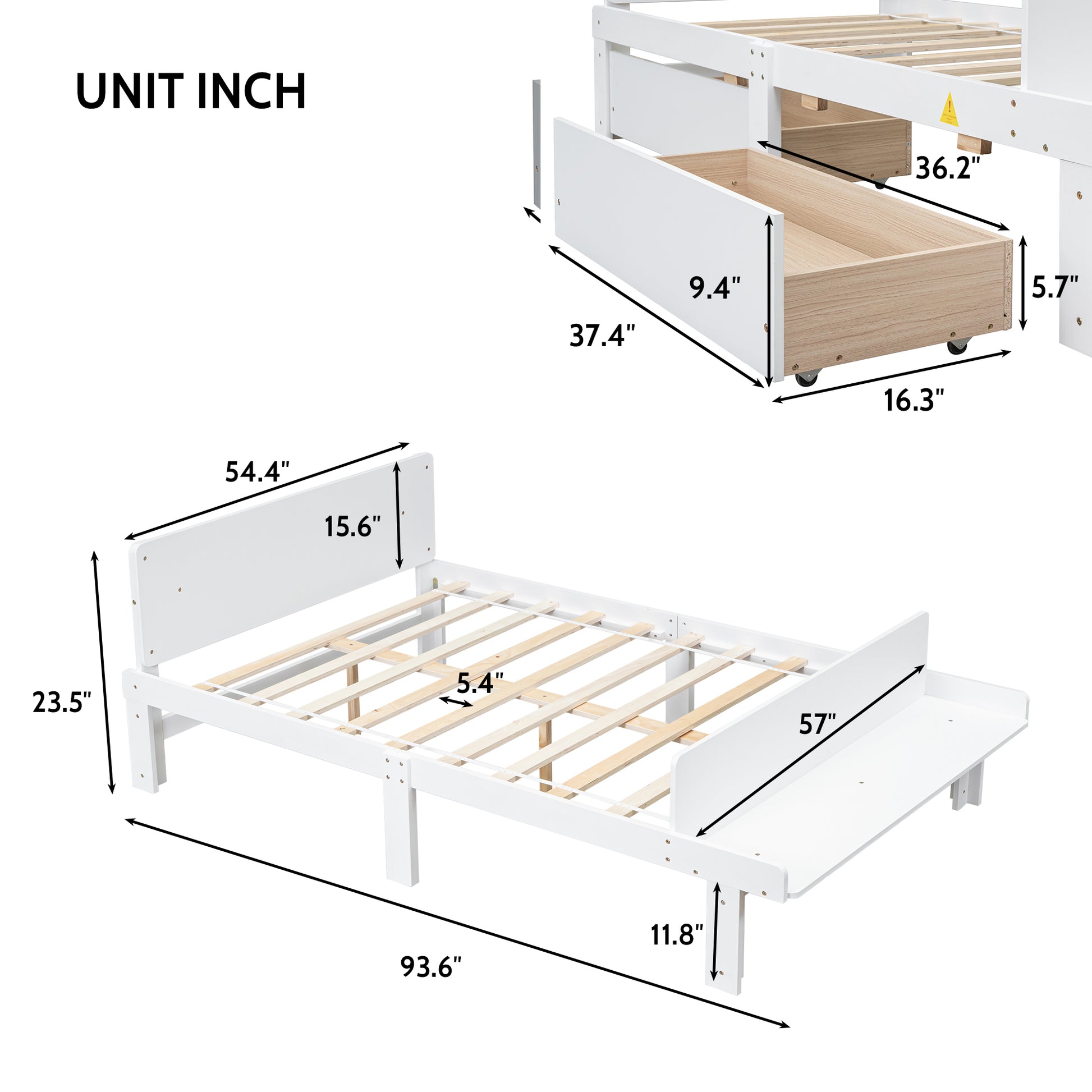 UNIT INCH

36.2"

9.4"

5.7"

37.4"

16.3"

54.4"

15.6"

23.5"

5.4"

57"

11.8"

93.6"