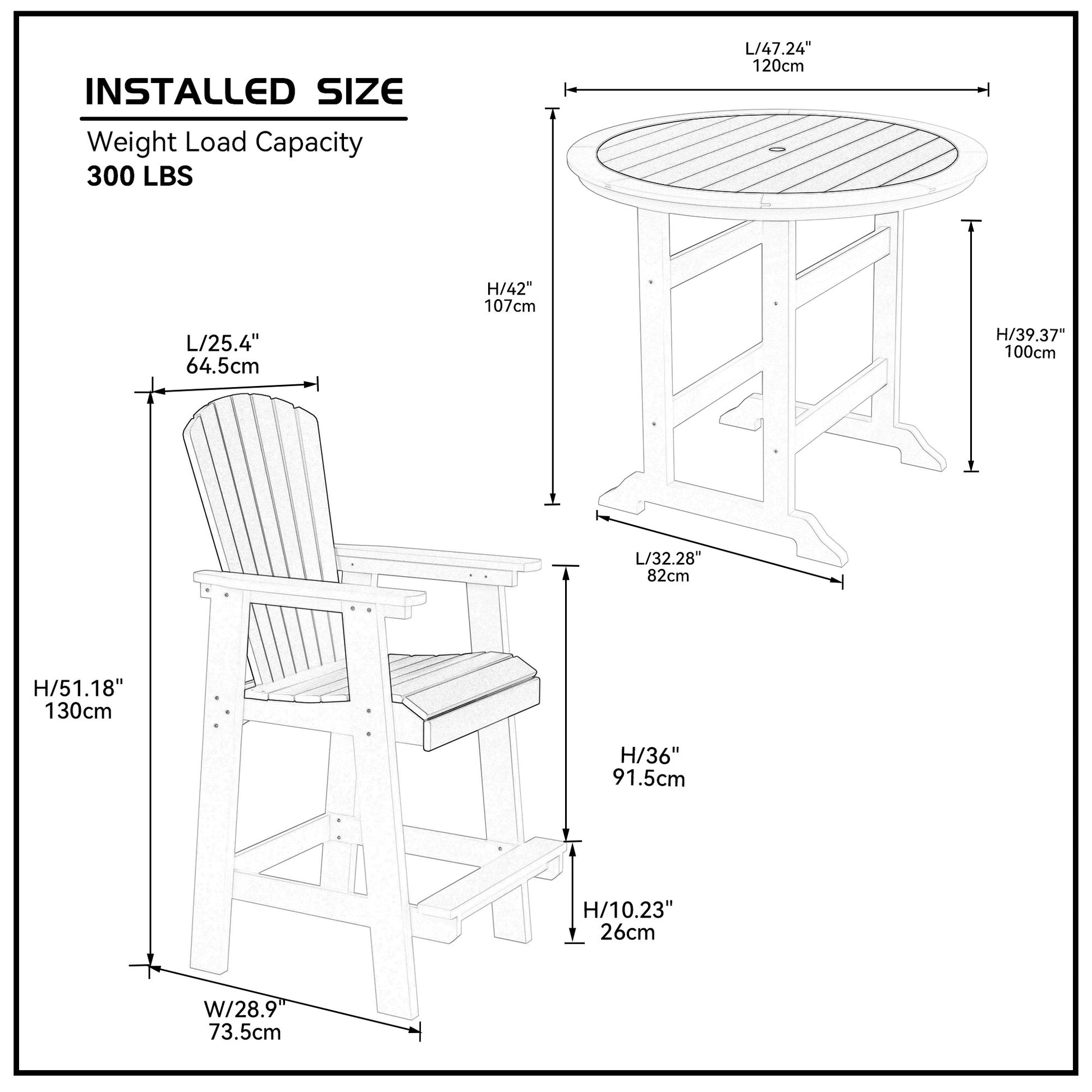 INSTALLED SIZE

Weight Load Capacity
300 LBS

L/47.24"
120cm

H/42"
107cm

H/39.37"
100cm

L/32.28"
82cm

L/25.4"
64.5cm

H/51.18"
130cm

H/36"
91.5cm

H/10.23"
26cm

W/28.9"
73.5cm