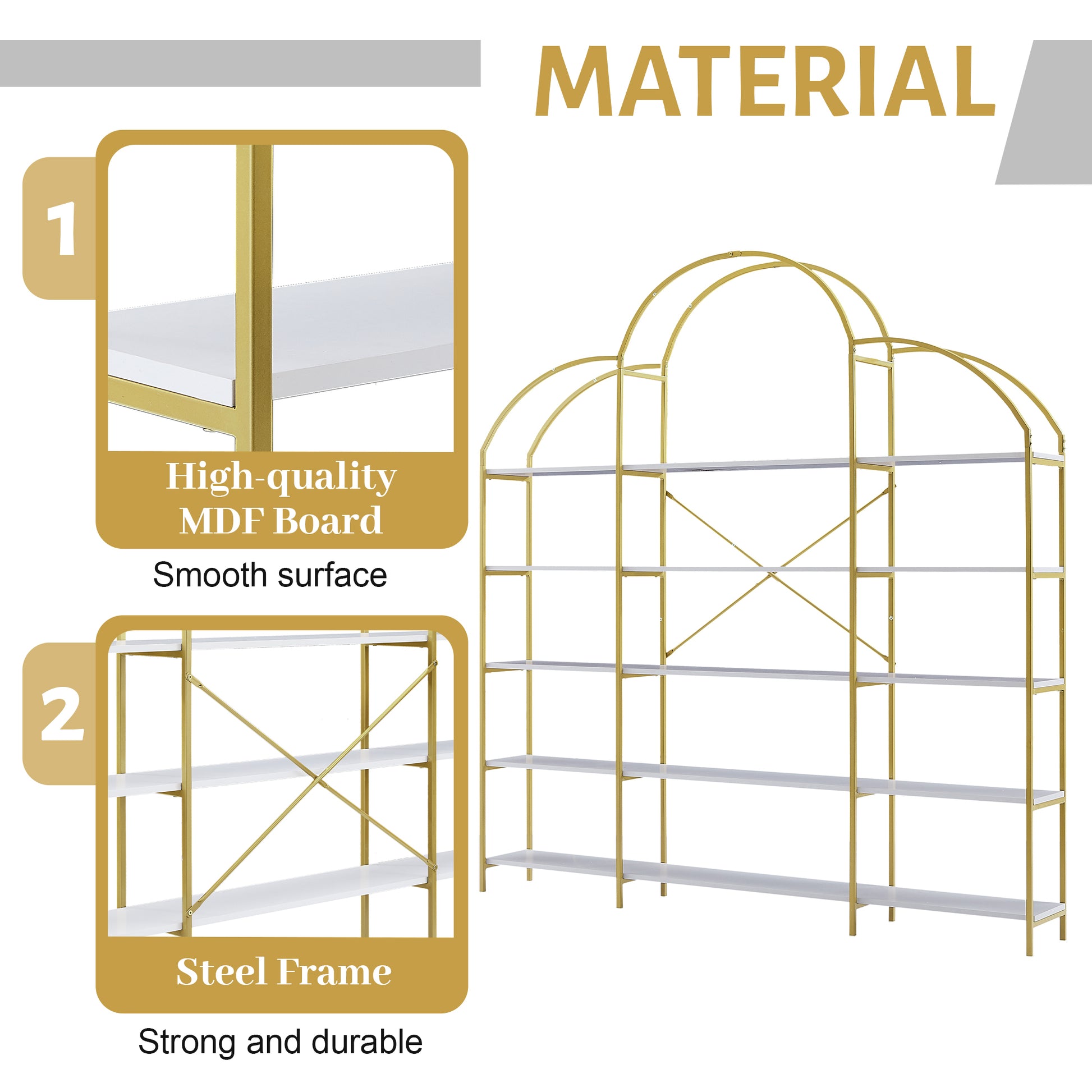 MATERIAL

1

High-quality MDF Board

Smooth surface

2

Steel Frame

Strong and durable