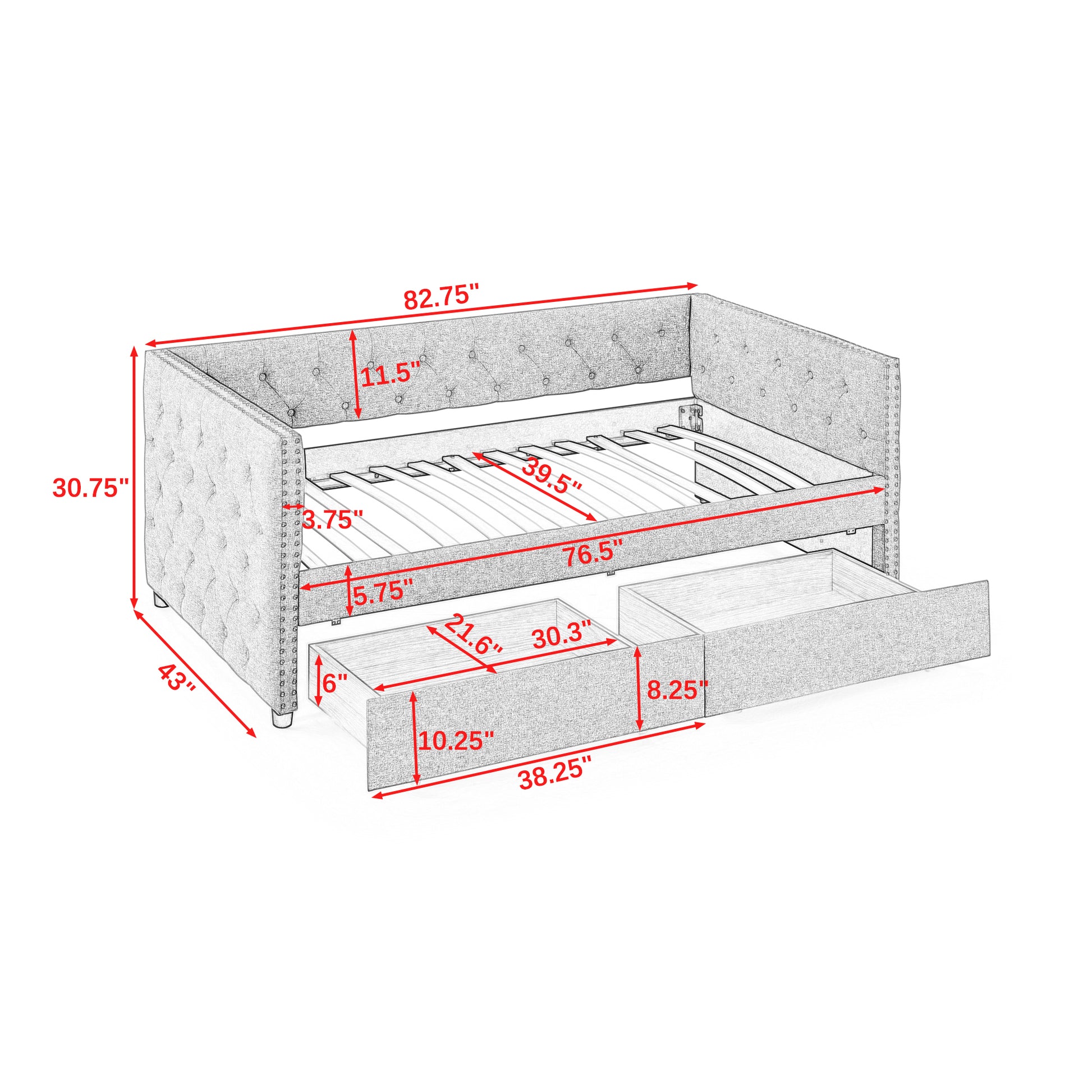 82.75"

11.5"

30.75"

39.5"

3.75"

76.5"

5.75"

21.6"

30.3"

43"

6"

8.25"

10.25"

38.25"