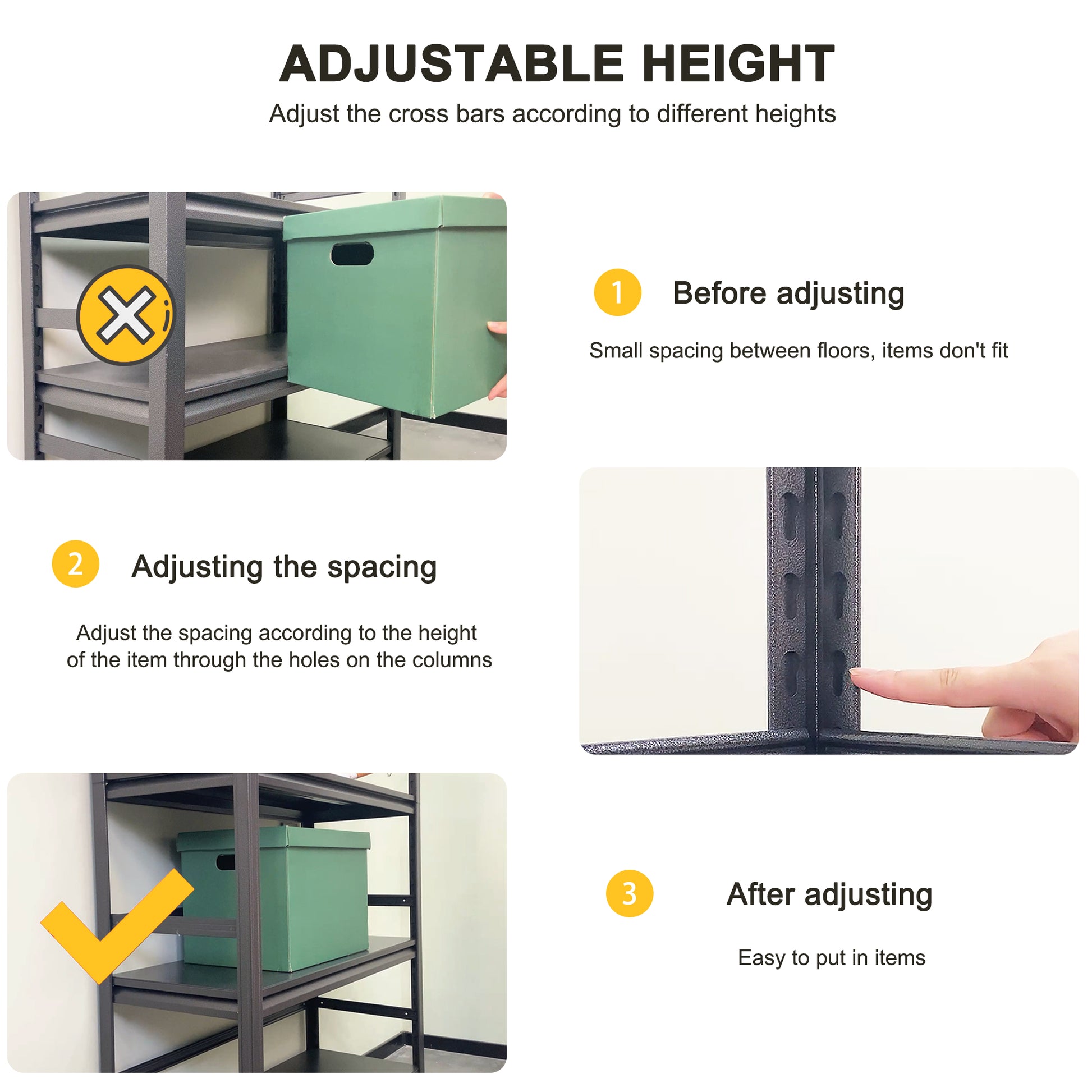 ADJUSTABLE HEIGHT

Adjust the cross bars according to different heights

1 Before adjusting

Small spacing between floors, items don't fit

2 Adjusting the spacing

Adjust the spacing according to the height of the item through the holes on the columns

3 After adjusting

Easy to put in items