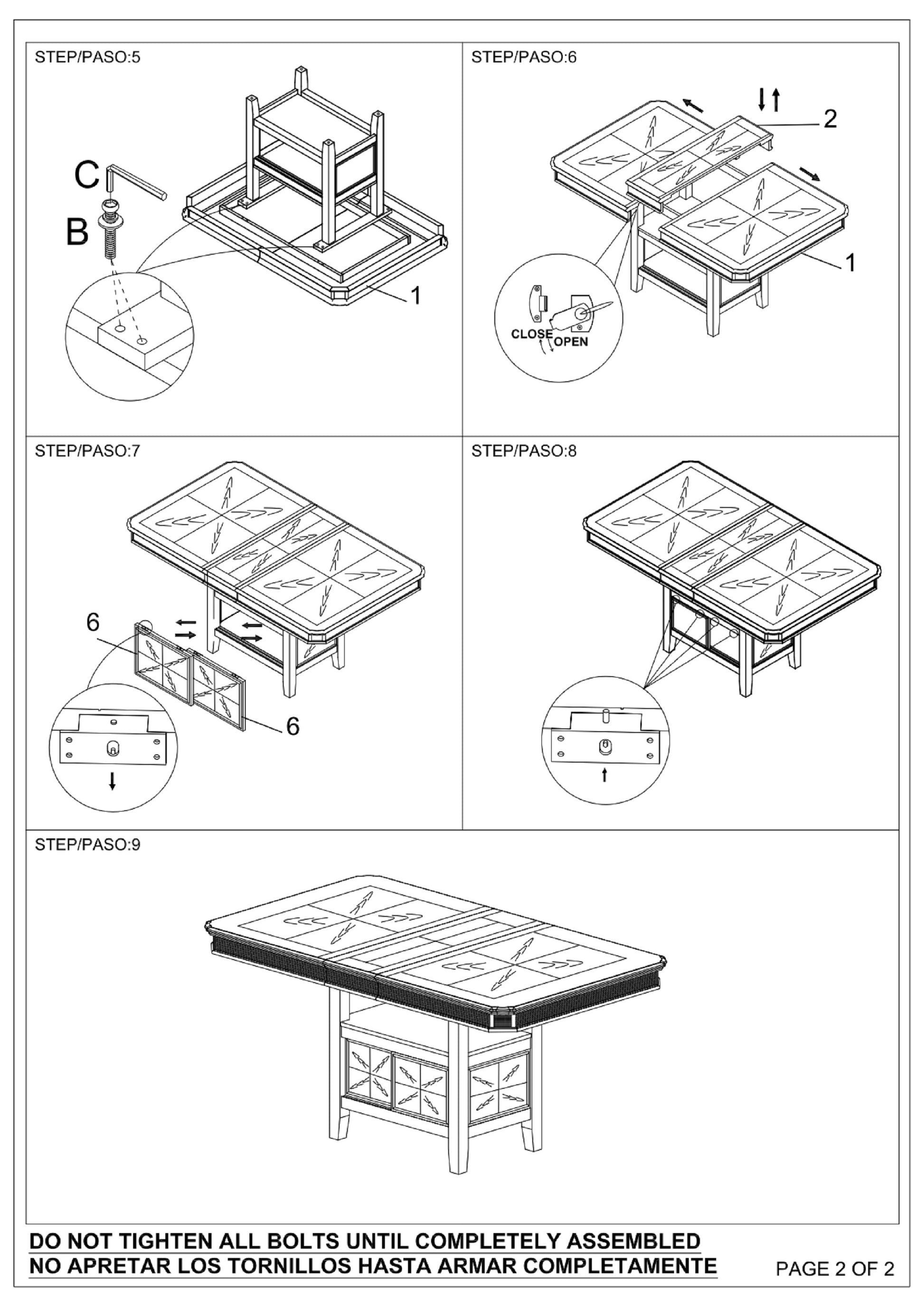 STEP/PASO:5

C

B

1

STEP/PASO:6

2

1

CLOSE

OPEN

STEP/PASO:7

6

6

STEP/PASO:8

STEP/PASO:9

DO NOT TIGHTEN ALL BOLTS UNTIL COMPLETELY ASSEMBLED
NO APRETAR LOS TORNILLOS HASTA ARMAR COMPLETAMENTE

PAGE 2 OF 2