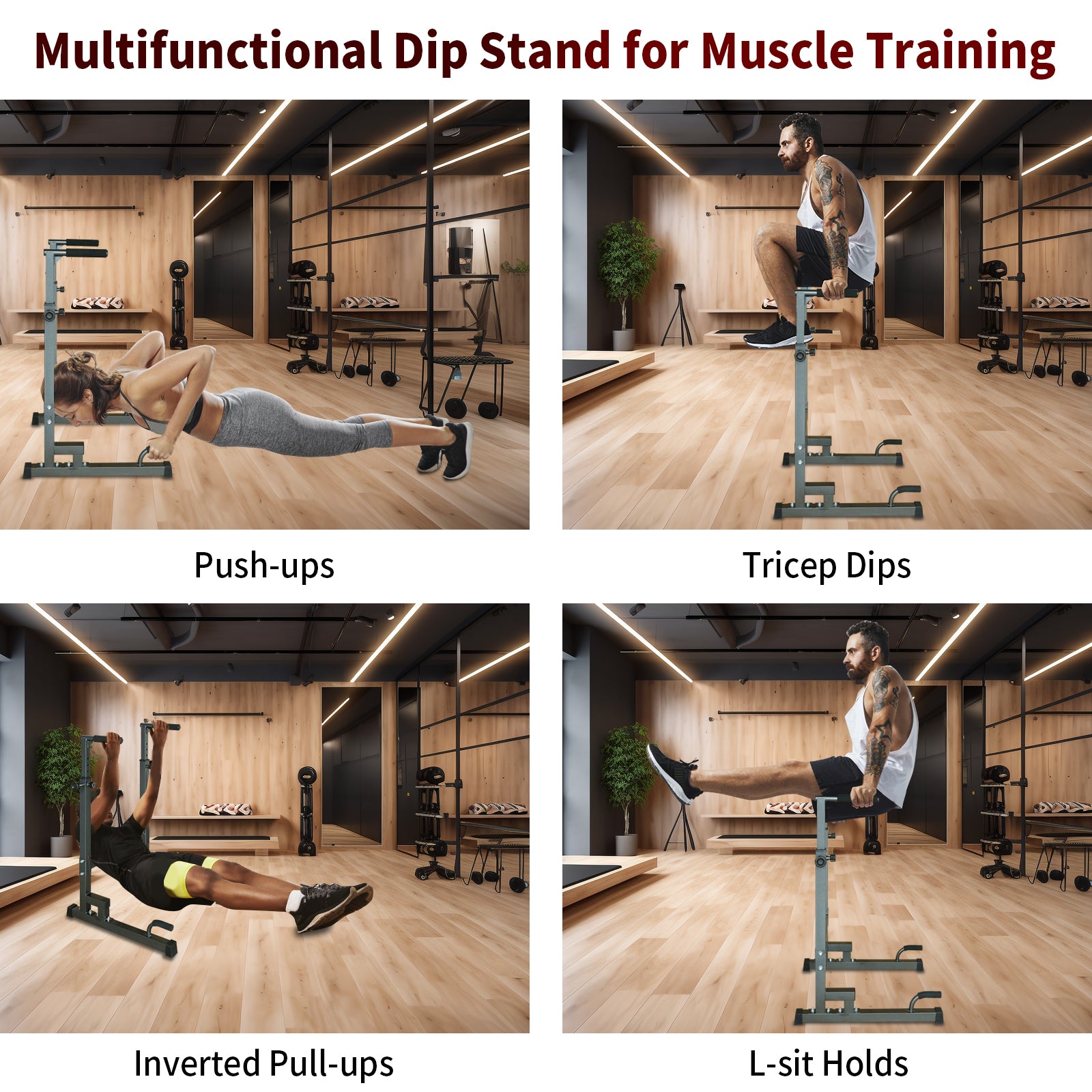 Multifunctional Dip Stand for Muscle Training

Push-ups

Tricep Dips

Inverted Pull-ups

L-sit Holds