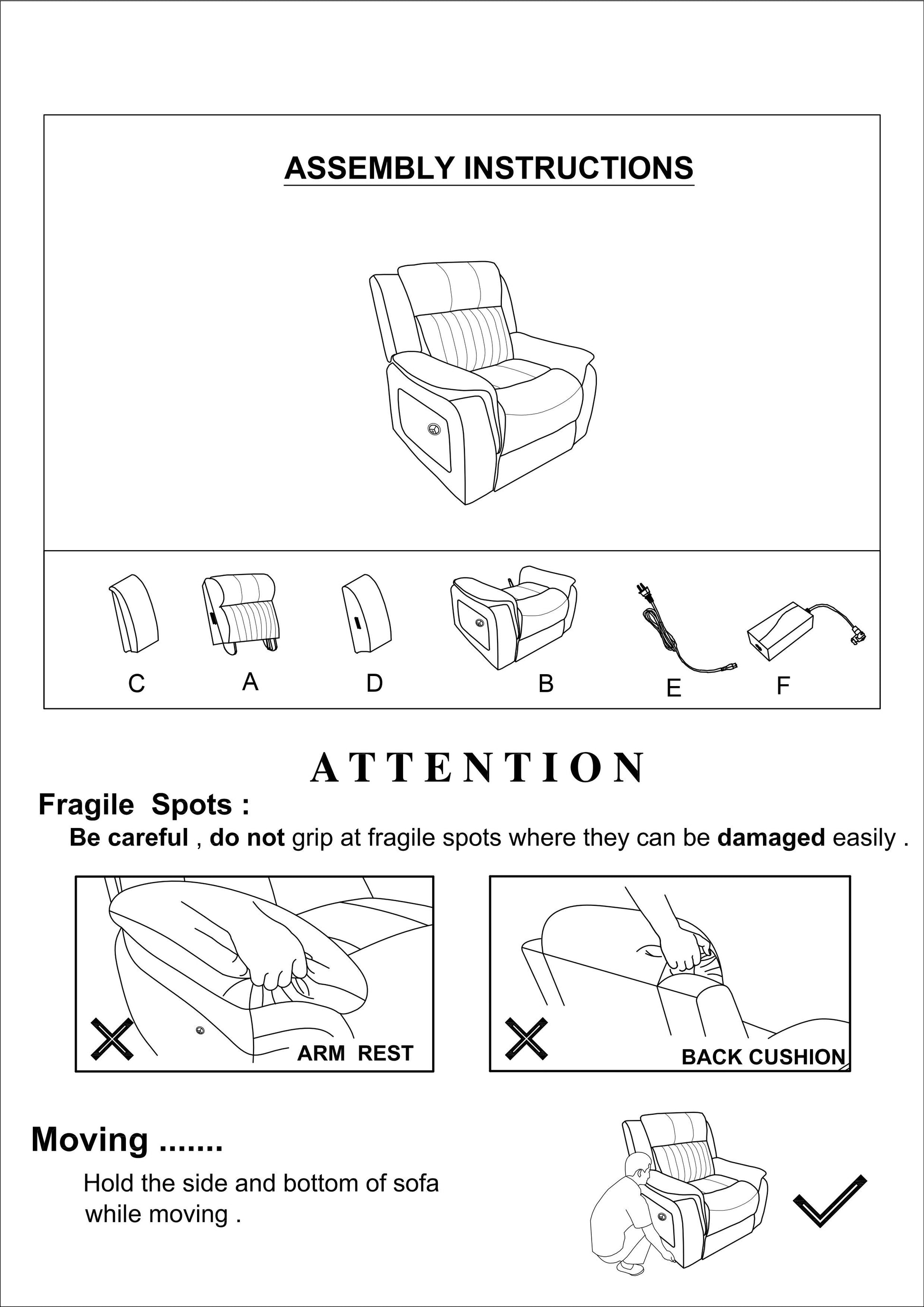 ASSEMBLY INSTRUCTIONS

C A D B E F

ATTENTION

Fragile Spots :

Be careful , do not grip at fragile spots where they can be damaged easily .

ARM REST

BACK CUSHION

Moving .......

Hold the side and bottom of sofa while moving .