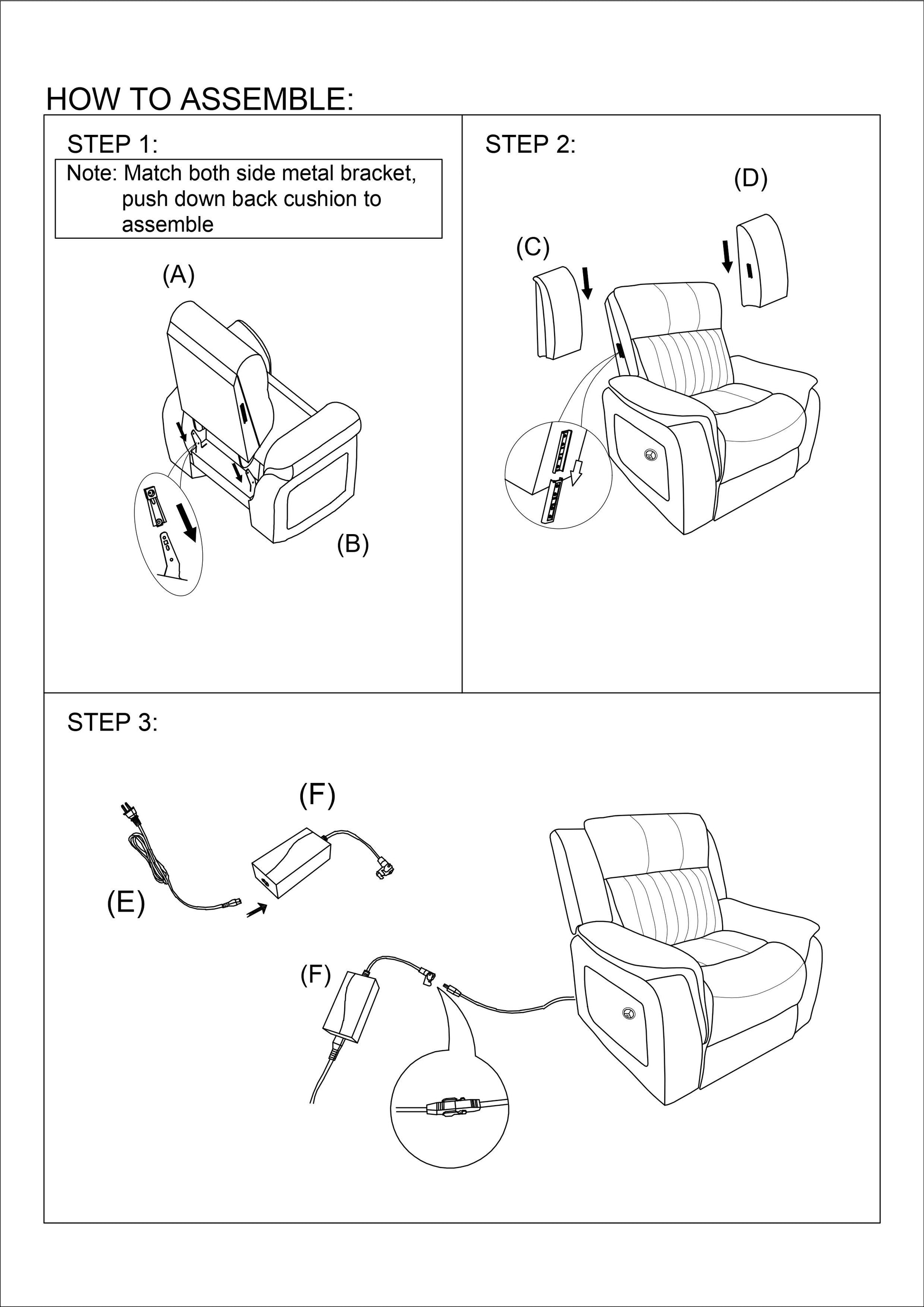 HOW TO ASSEMBLE:

STEP 1:

Note: Match both side metal bracket, push down back cushion to assemble

(A)

(B)

STEP 2:

(D)

(C)

STEP 3:

(F)

(E)

(F)