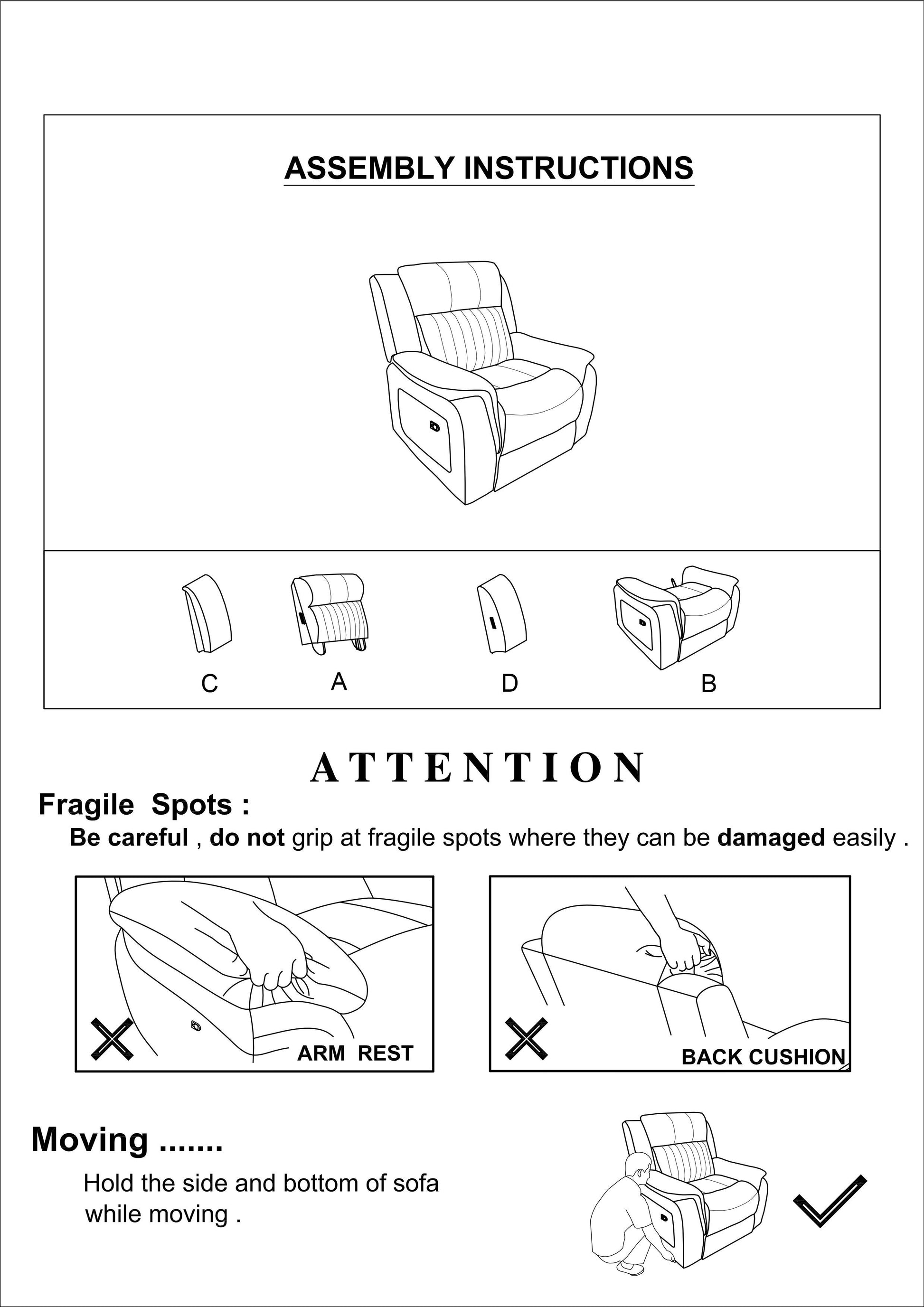 ASSEMBLY INSTRUCTIONS

C A D B

ATTENTION

Fragile Spots :

Be careful , do not grip at fragile spots where they can be damaged easily .

ARM REST

BACK CUSHION

Moving .......

Hold the side and bottom of sofa while moving .