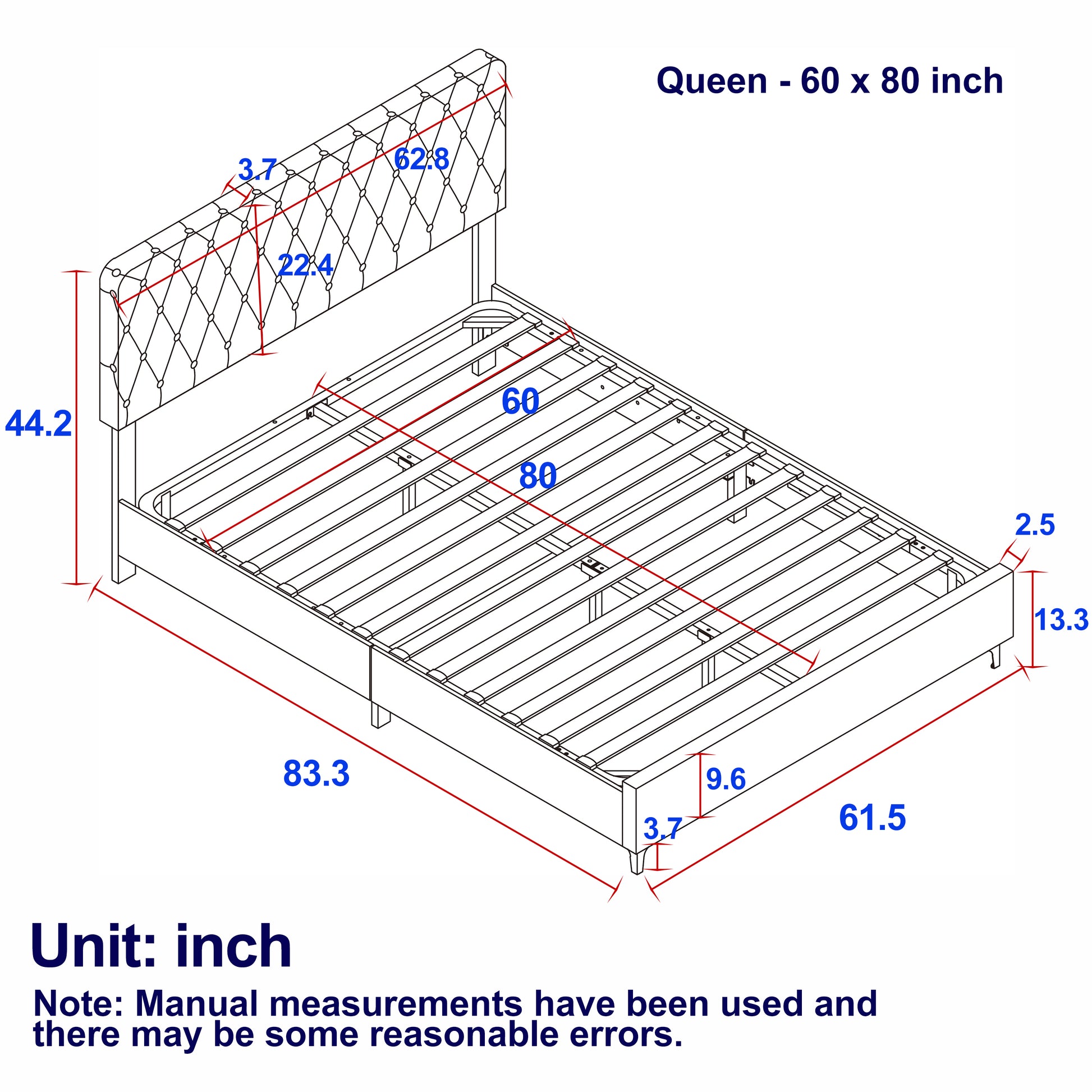 Queen - 60 x 80 inch

3.7

62.8

22.4

44.2

60

80

2.5

13.3

83.3

9.6

3.7

61.5

Unit: inch

Note: Manual measurements have been used and there may be some reasonable errors.