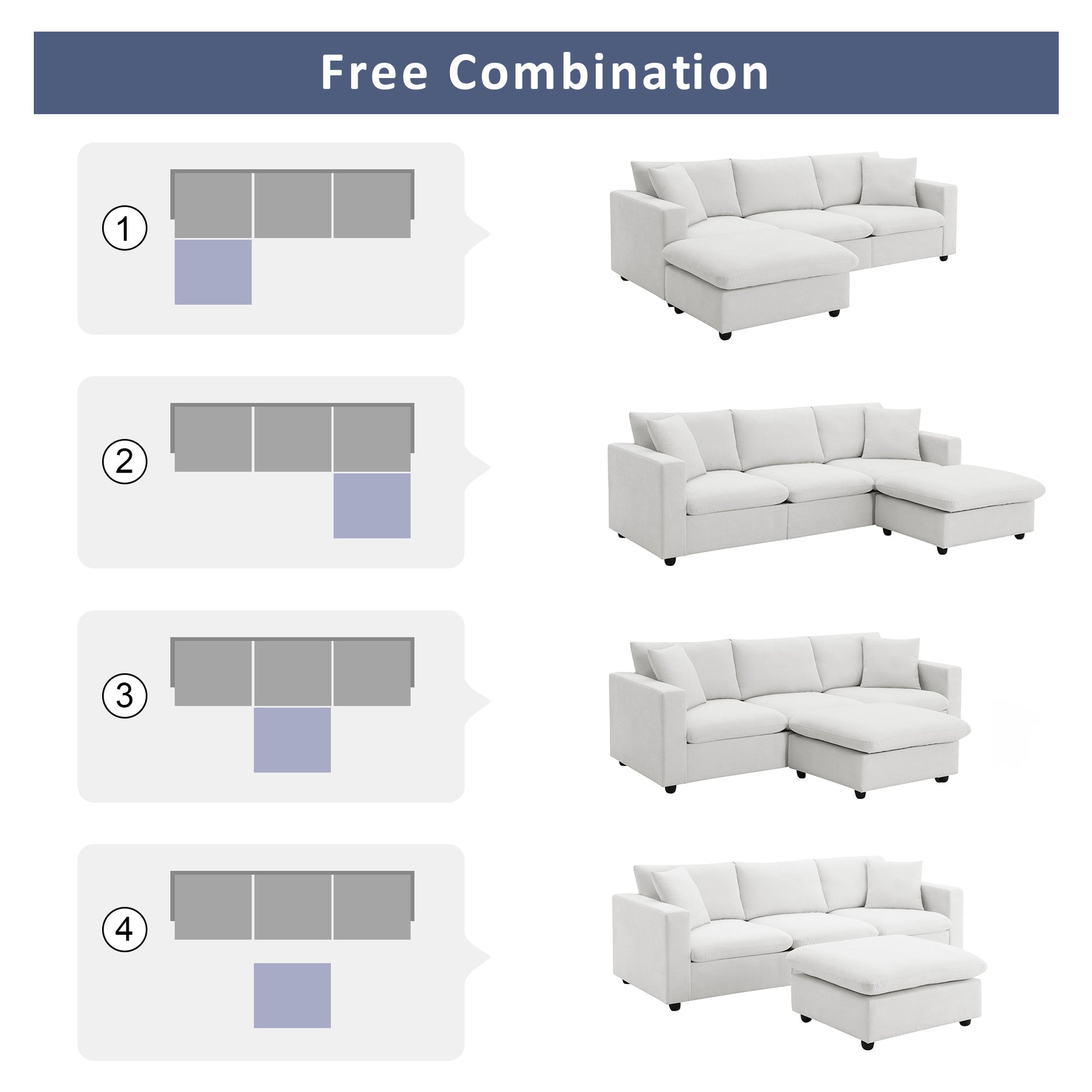 Free Combination

1

2

3

4