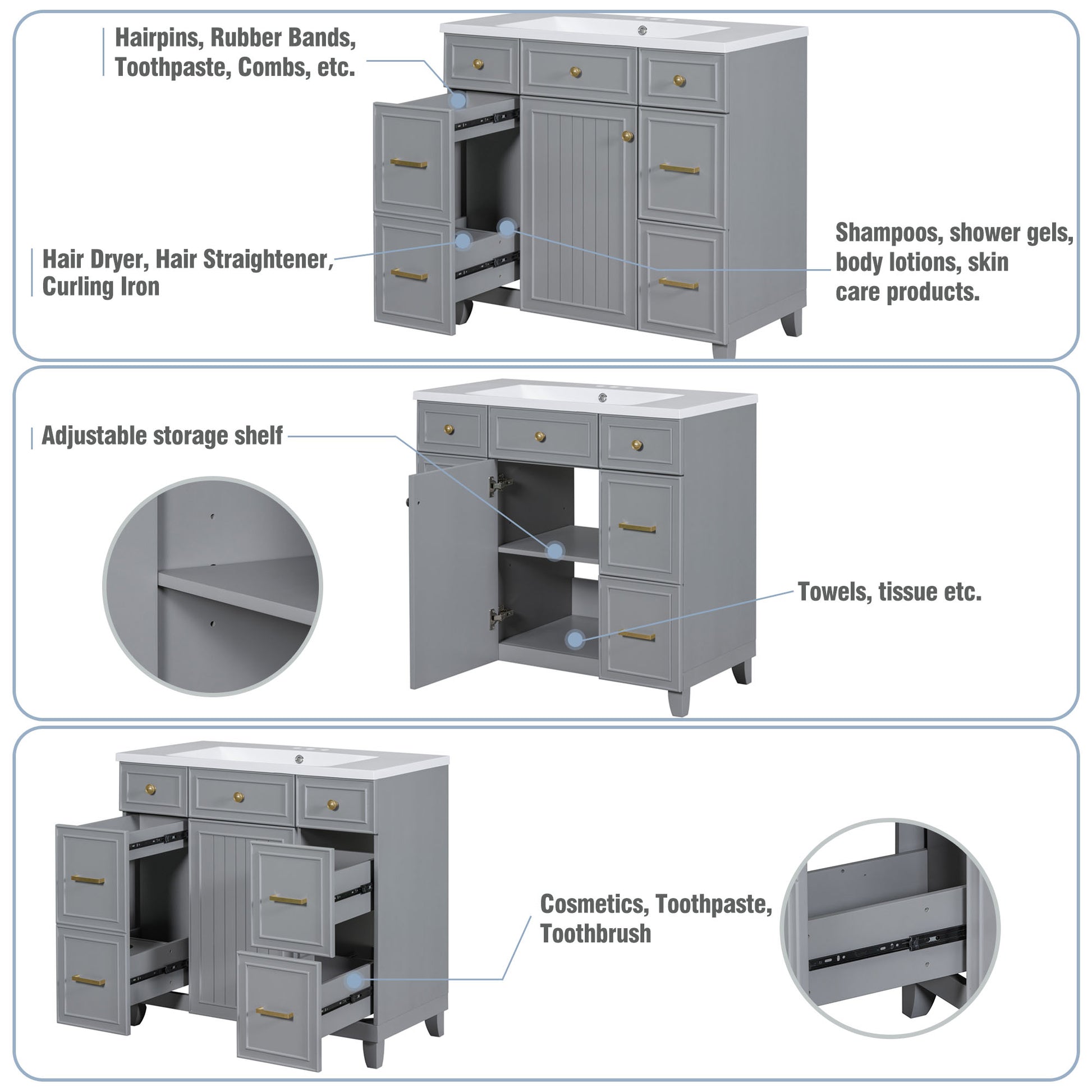 Hairpins, Rubber Bands, Toothpaste, Combs, etc.

Hair Dryer, Hair Straightener, Curling Iron

Shampoos, shower gels, body lotions, skin care products.

Adjustable storage shelf

Towels, tissue etc.

Cosmetics, Toothpaste, Toothbrush