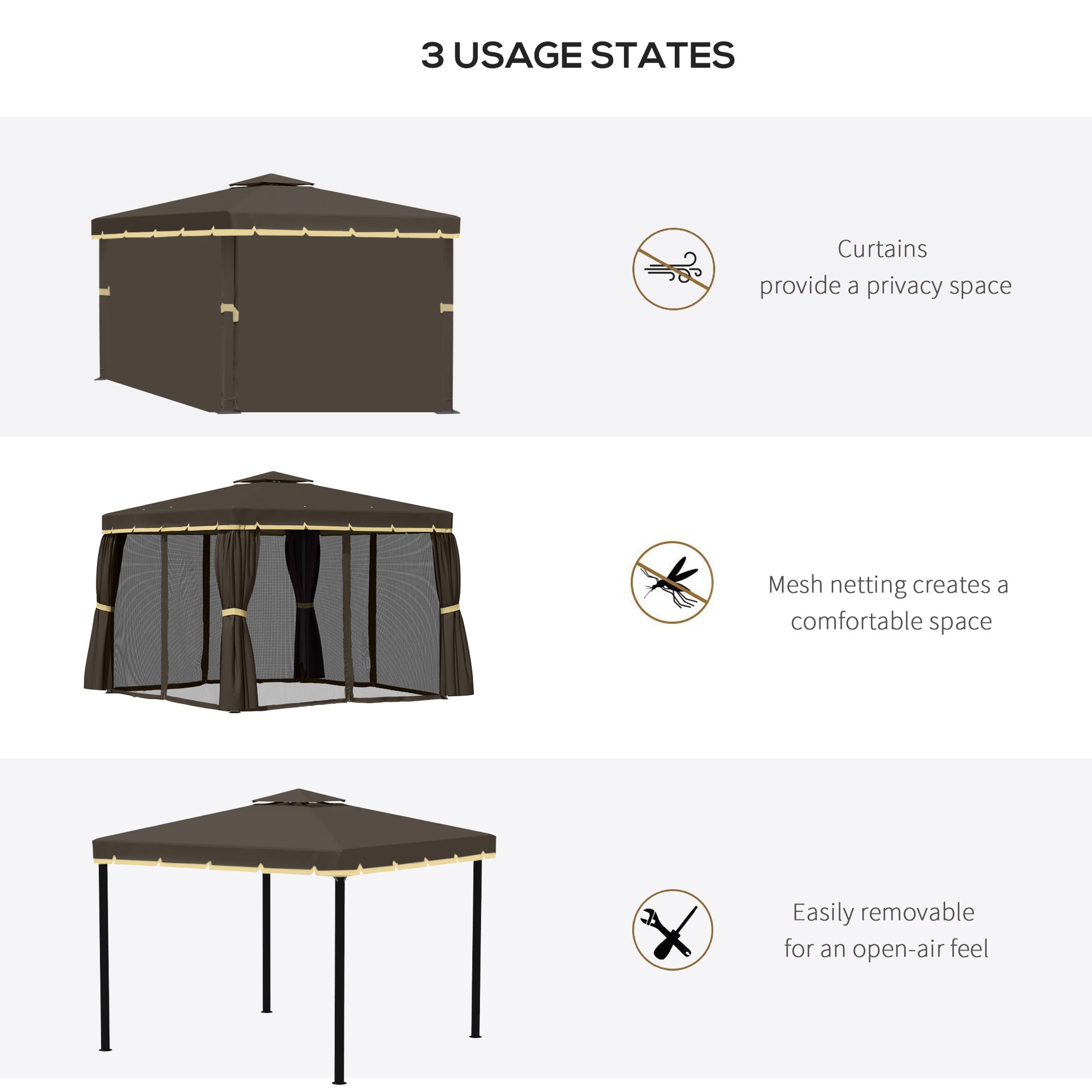 3 USAGE STATES

Curtains provide a privacy space

Mesh netting creates a comfortable space

Easily removable for an open-air feel