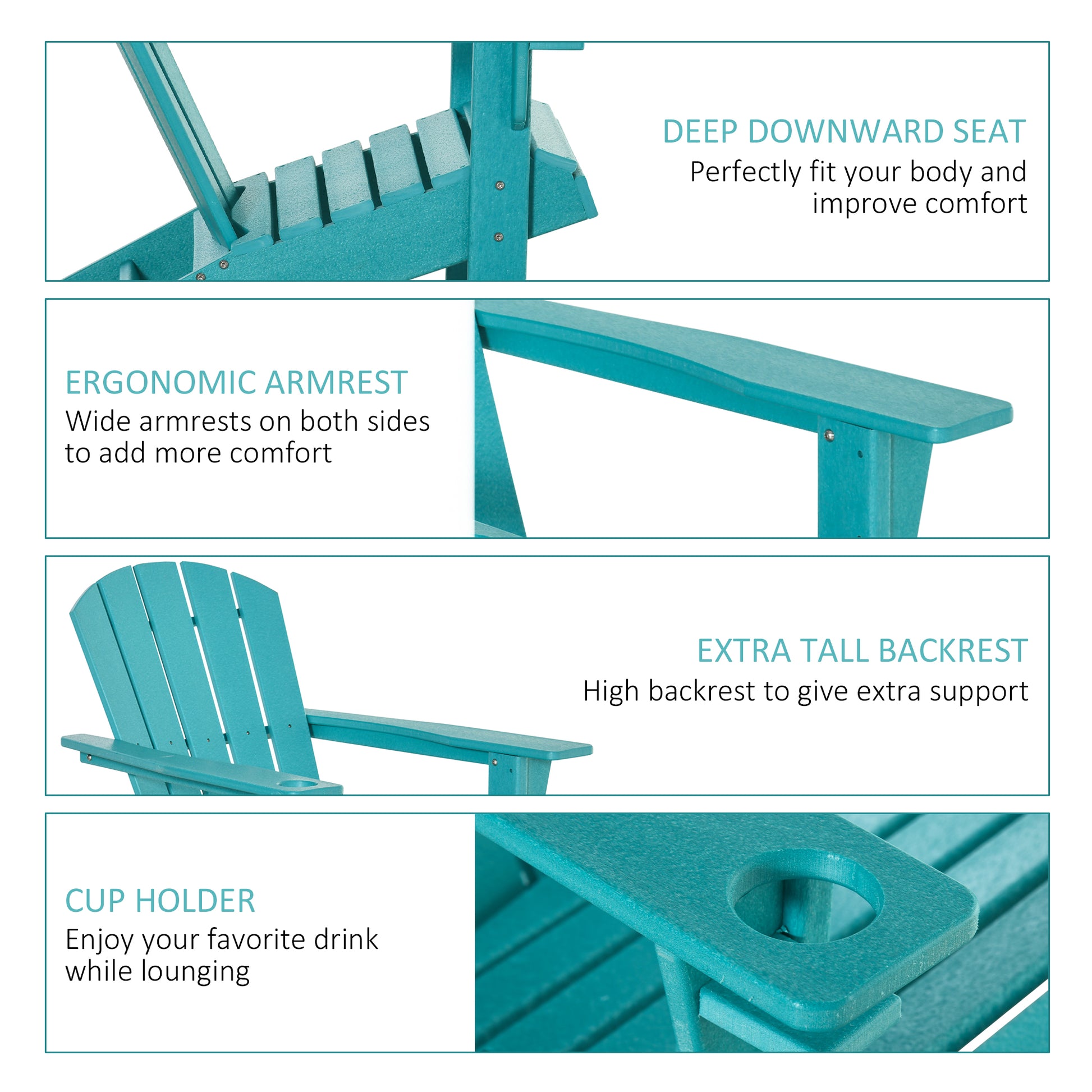 DEEP DOWNWARD SEAT
Perfectly fit your body and improve comfort

ERGONOMIC ARMREST
Wide armrests on both sides to add more comfort

EXTRA TALL BACKREST
High backrest to give extra support

CUP HOLDER
Enjoy your favorite drink while lounging