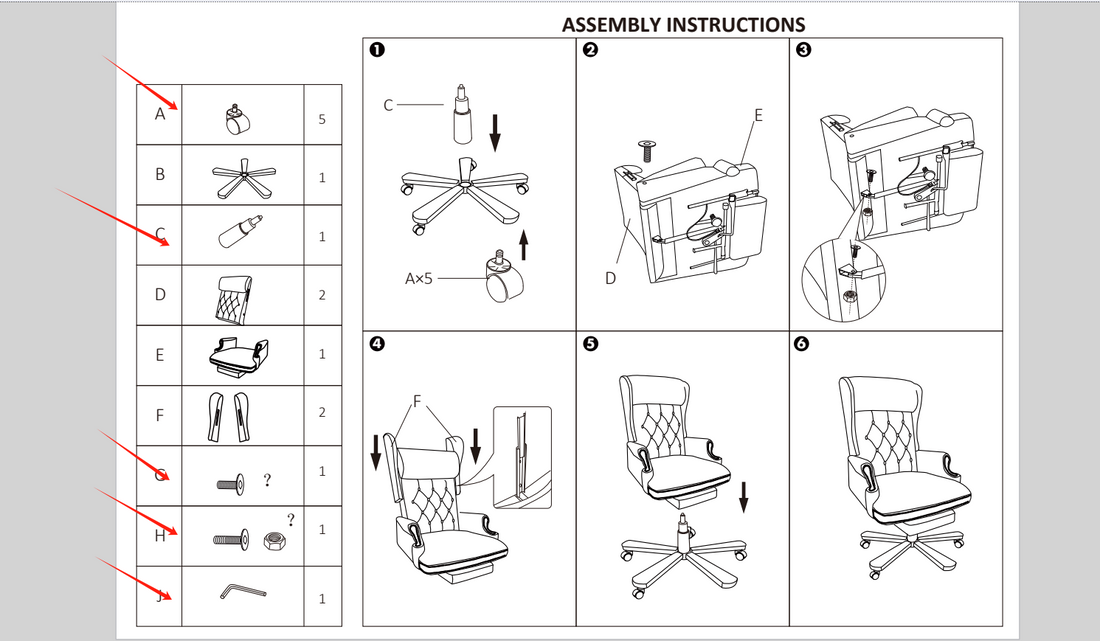 ASSEMBLY INSTRUCTIONS

| A | | 5 |
|---|---|---|
| B | | 1 |
| C | | 1 |
| D | | 2 |
| E | | 1 |
| F | | 2 |
| G | ? | 1 |
| H | ? | 1 |
| J | | 1 |

❶
C
A×5

❷
E
D

❸

❹
F

❺

❻