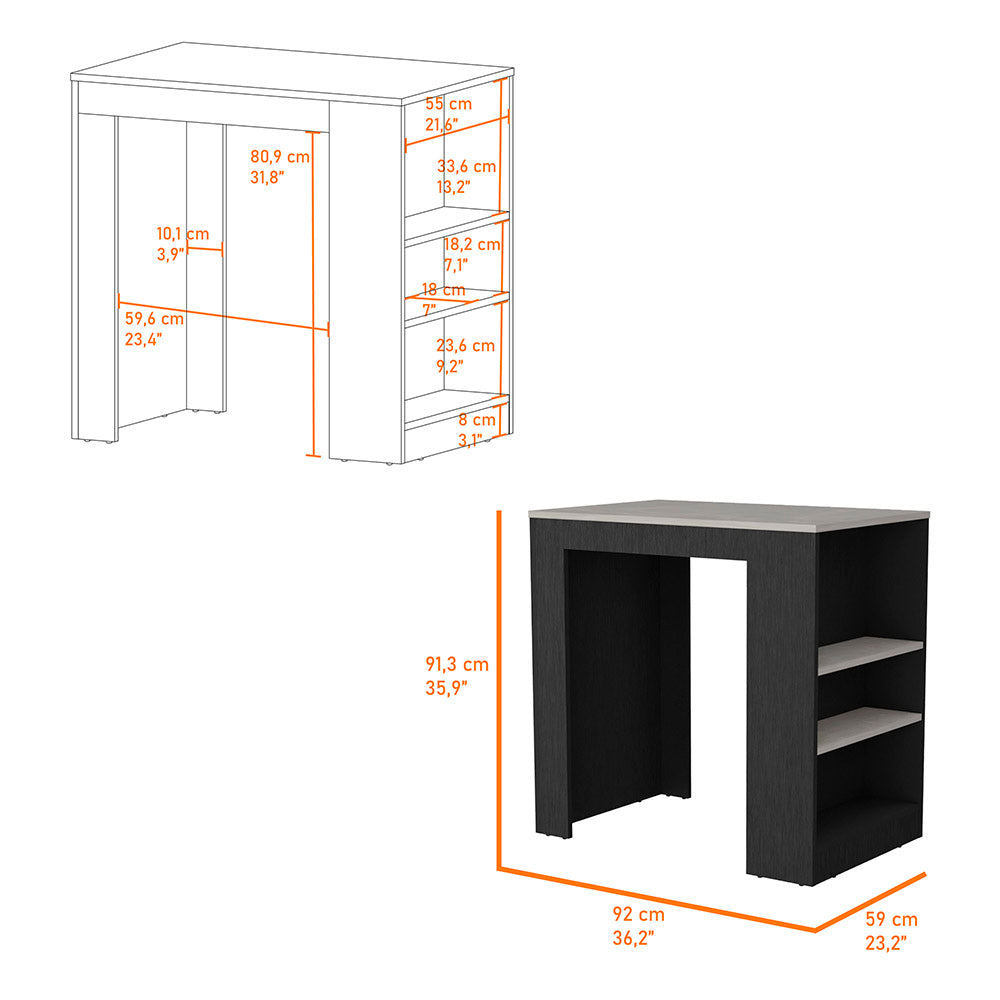 55 cm
21,6"

80,9 cm
31,8"

33,6 cm
13,2"

10,1 cm
3,9"

18,2 cm
7,1"

18 cm
7"

59,6 cm
23,4"

23,6 cm
9,2"

8 cm
3,1"

91,3 cm
35,9"

92 cm
36,2"

59 cm
23,2"