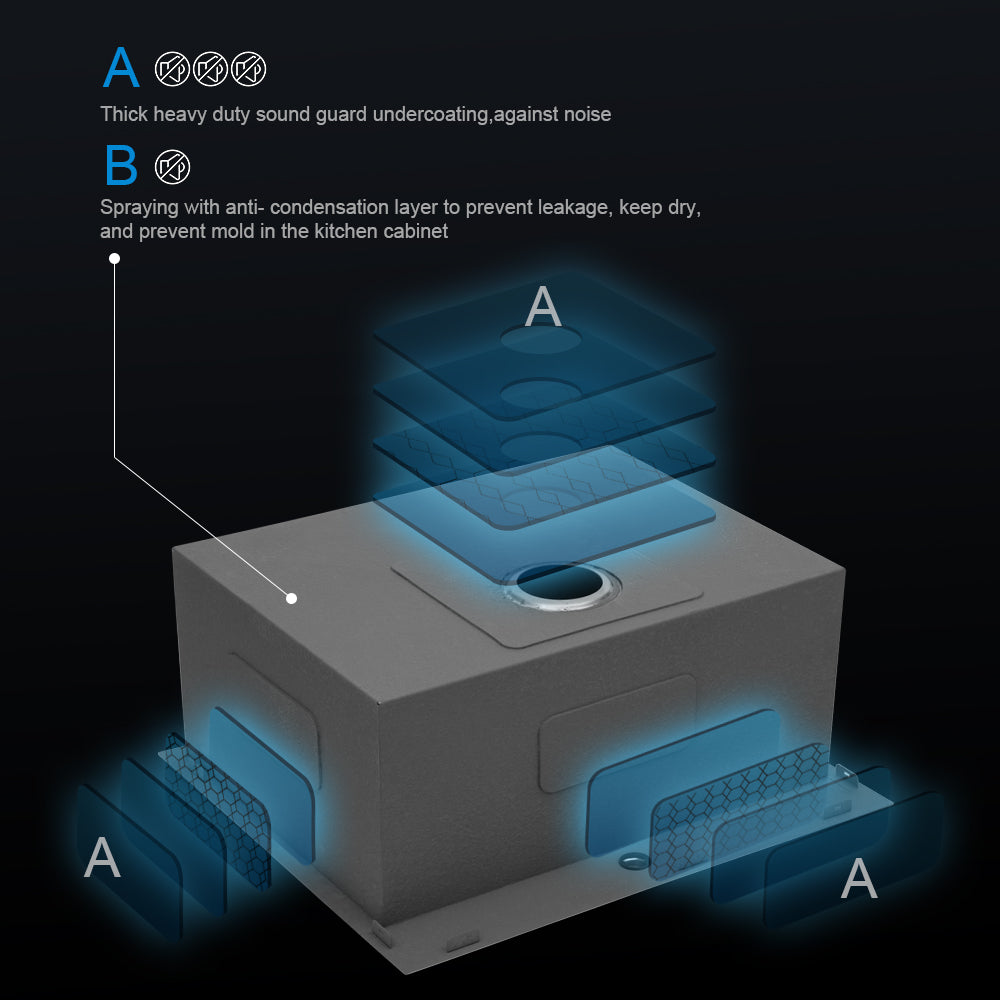 A

Thick heavy duty sound guard undercoating,against noise

B

Spraying with anti- condensation layer to prevent leakage, keep dry, and prevent mold in the kitchen cabinet

A

A

A