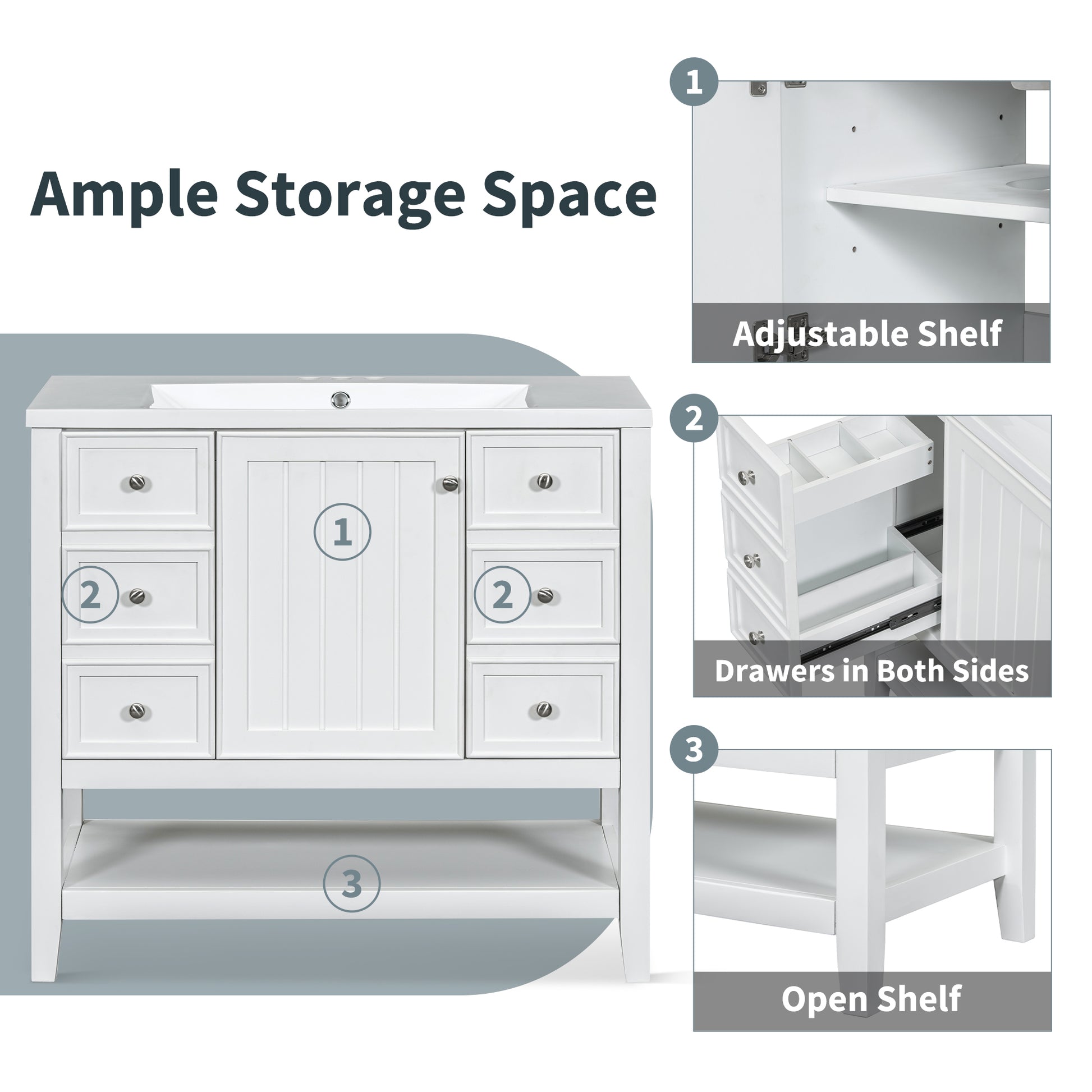 Ample Storage Space

1

2

2

3

1

Adjustable Shelf

2

Drawers in Both Sides

3

Open Shelf