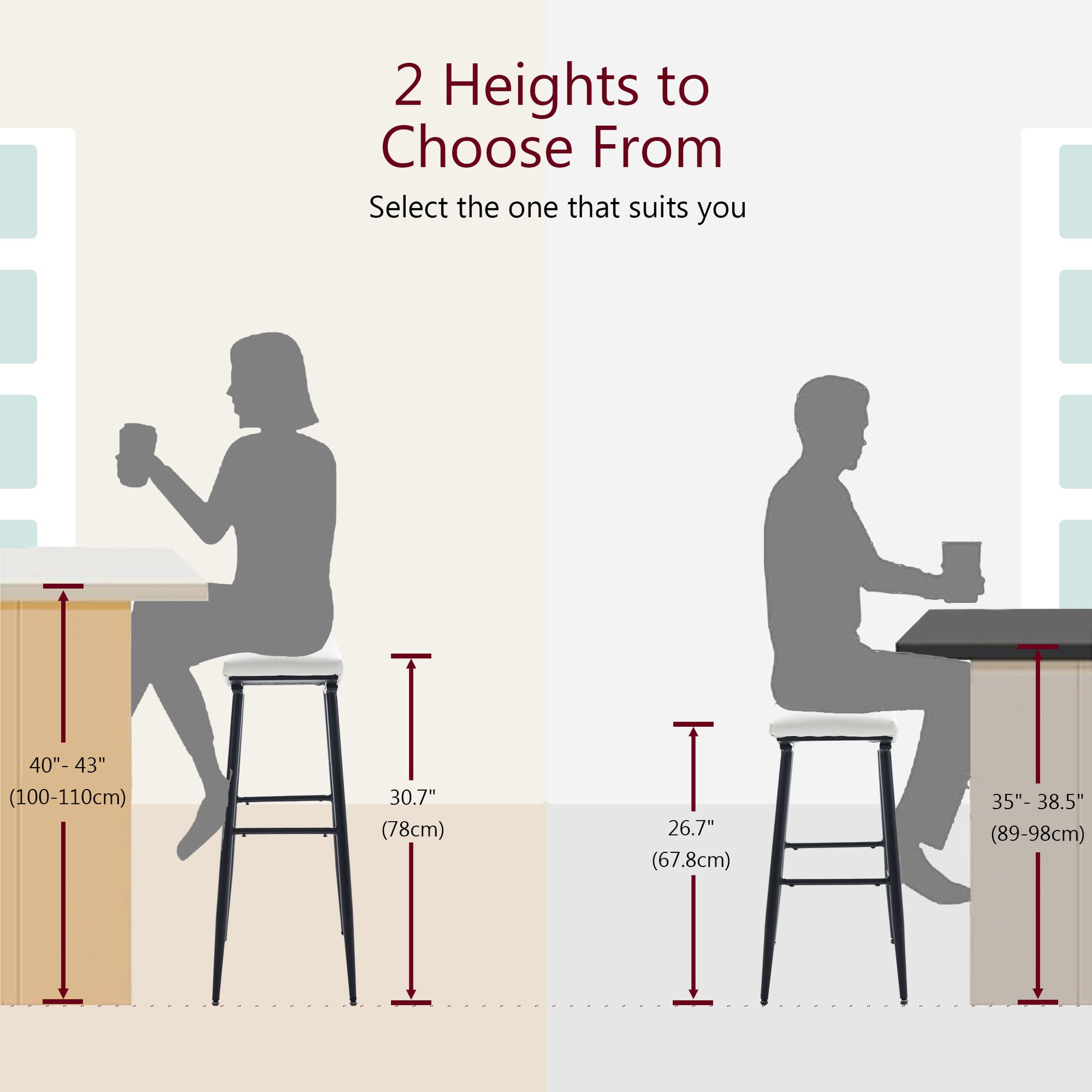 2 Heights to Choose From

Select the one that suits you

40"- 43"
(100-110cm)

30.7"
(78cm)

26.7"
(67.8cm)

35"- 38.5"
(89-98cm)