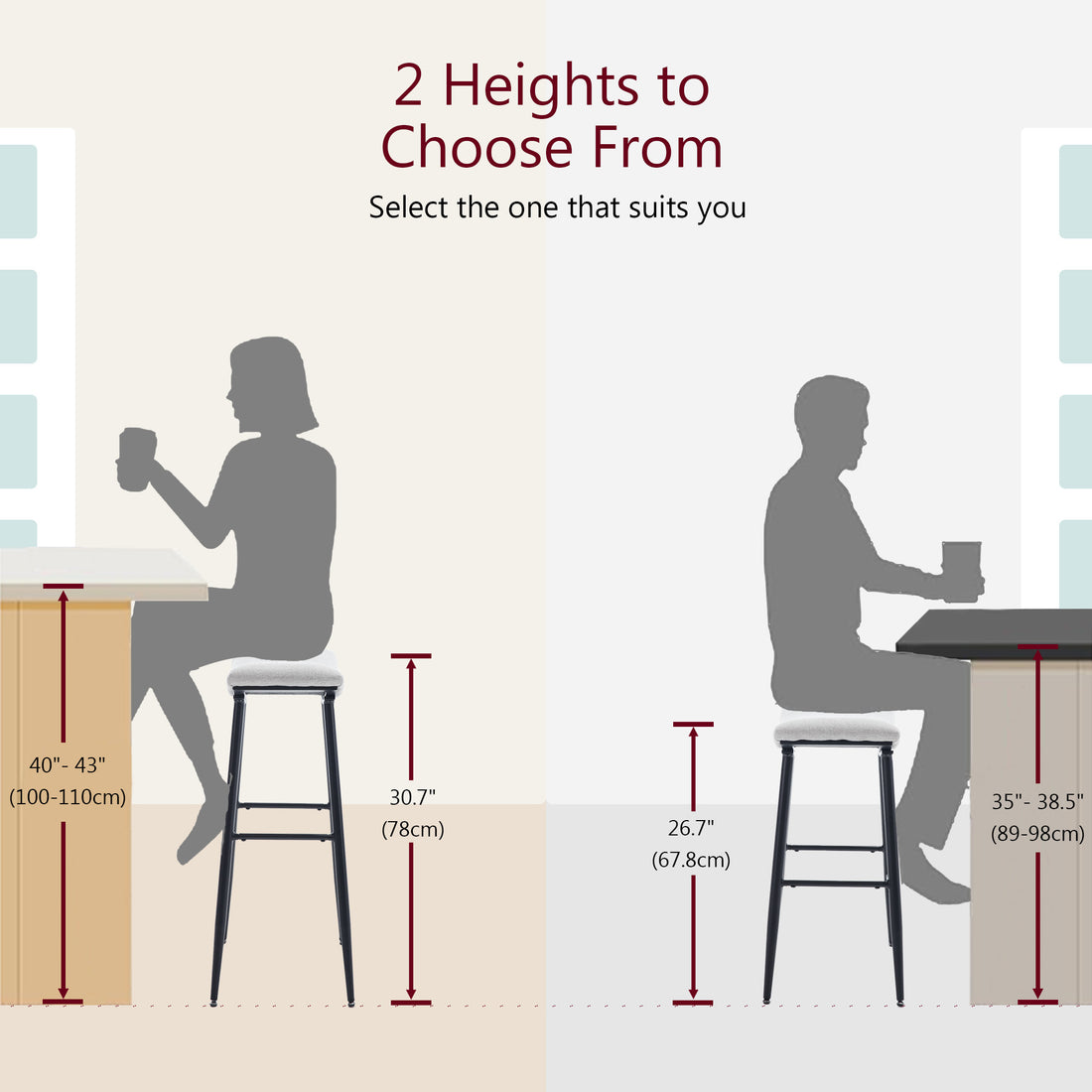 2 Heights to Choose From

Select the one that suits you

40"- 43"
(100-110cm)

30.7"
(78cm)

26.7"
(67.8cm)

35"- 38.5"
(89-98cm)