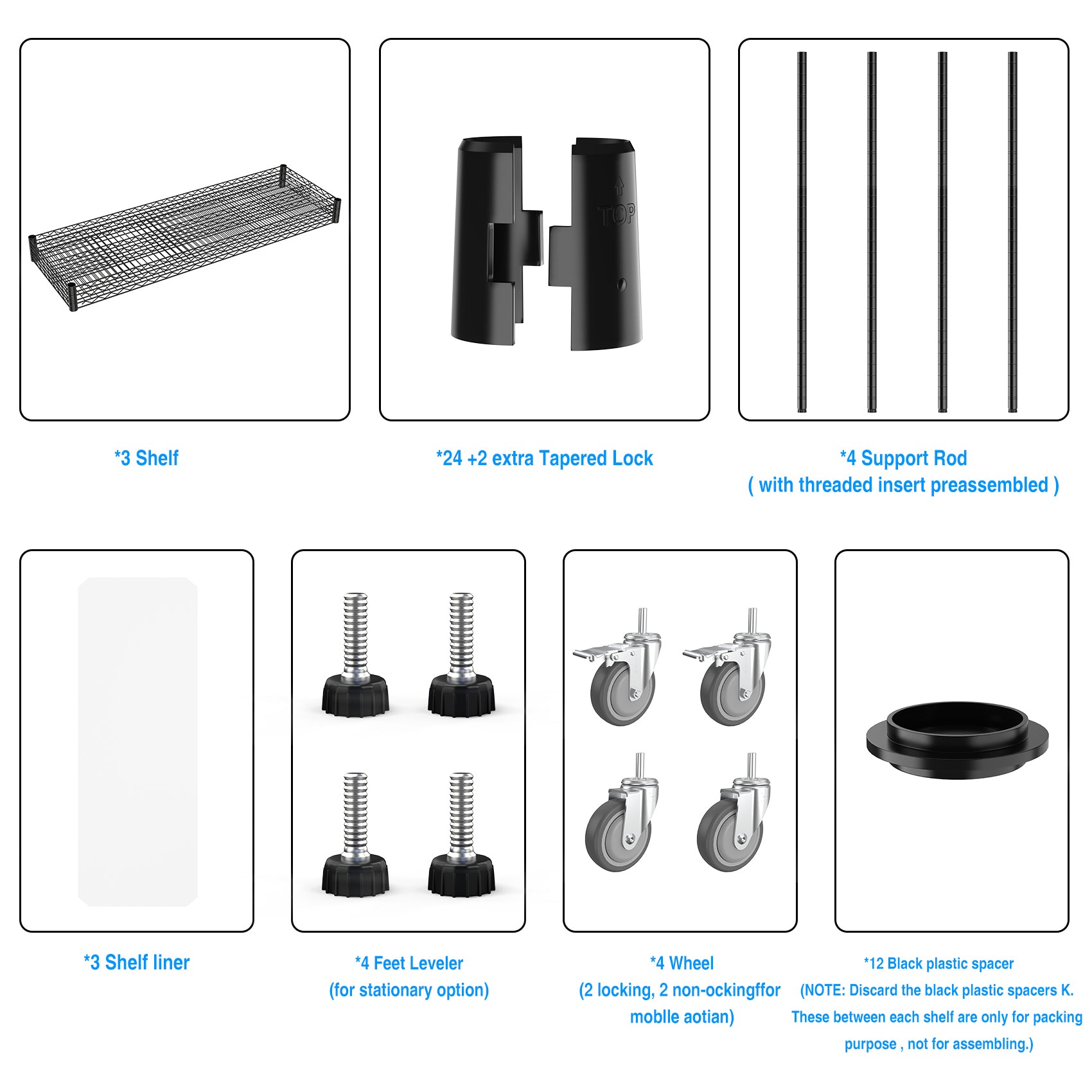 TOP

*3 Shelf

*24 +2 extra Tapered Lock

*4 Support Rod
( with threaded insert preassembled )

*3 Shelf liner

*4 Feet Leveler
(for stationary option)

*4 Wheel
(2 locking, 2 non-ockingffor moblle aotian)

*12 Black plastic spacer
(NOTE: Discard the black plastic spacers K. These between each shelf are only for packing purpose , not for assembling.)