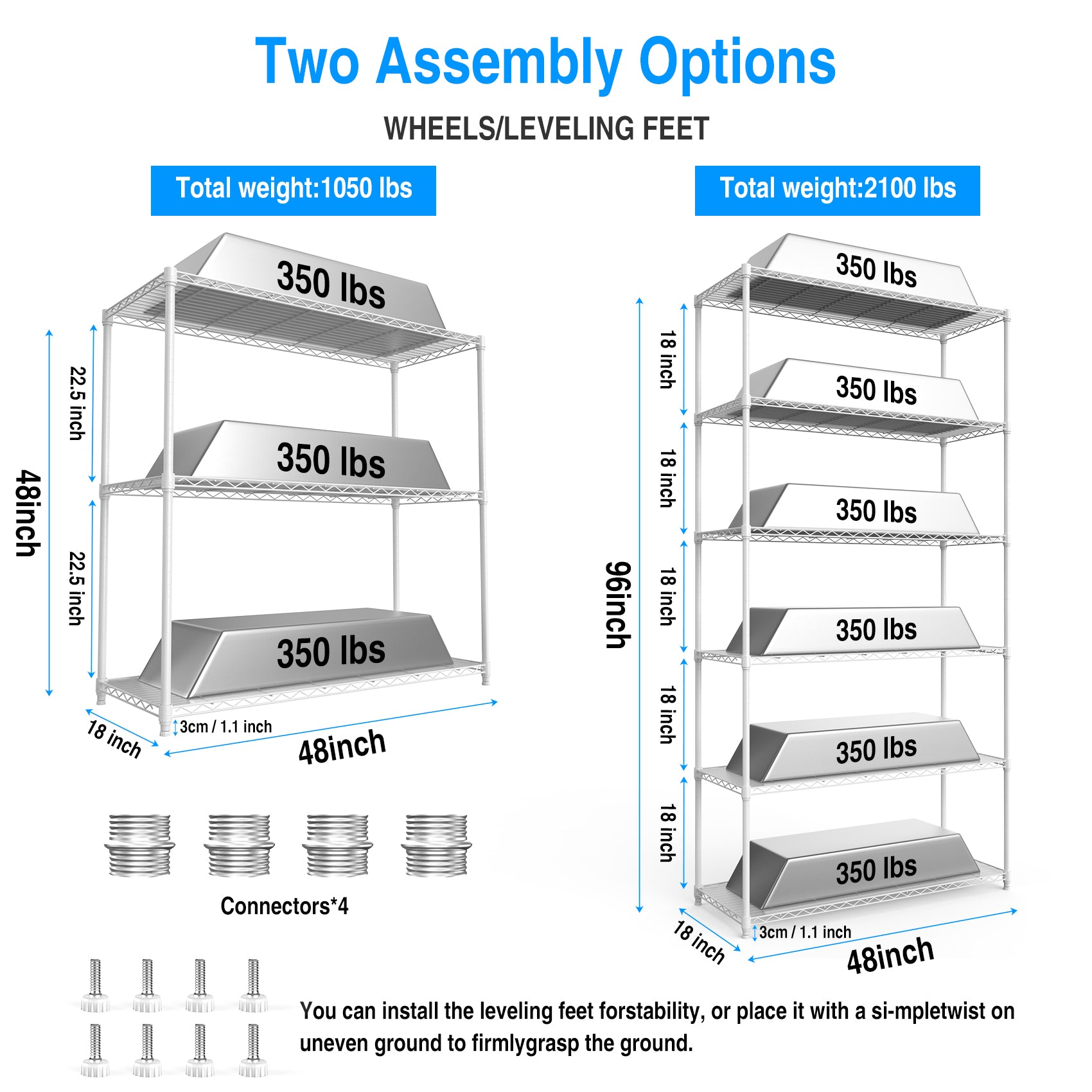 Two Assembly Options

WHEELS/LEVELING FEET

Total weight:1050 lbs

350 lbs

350 lbs

350 lbs

48inch

22.5 inch

22.5 inch

18 inch

3cm / 1.1 inch

48inch

Connectors*4

Total weight:2100 lbs

350 lbs

350 lbs

350 lbs

350 lbs

350 lbs

350 lbs

96inch

18 inch

18 inch

18 inch

18 inch

18 inch

18 inch

3cm / 1.1 inch

48inch

You can install the leveling feet forstability, or place it with a si-mpletwist on uneven ground to firmlygrasp the ground.