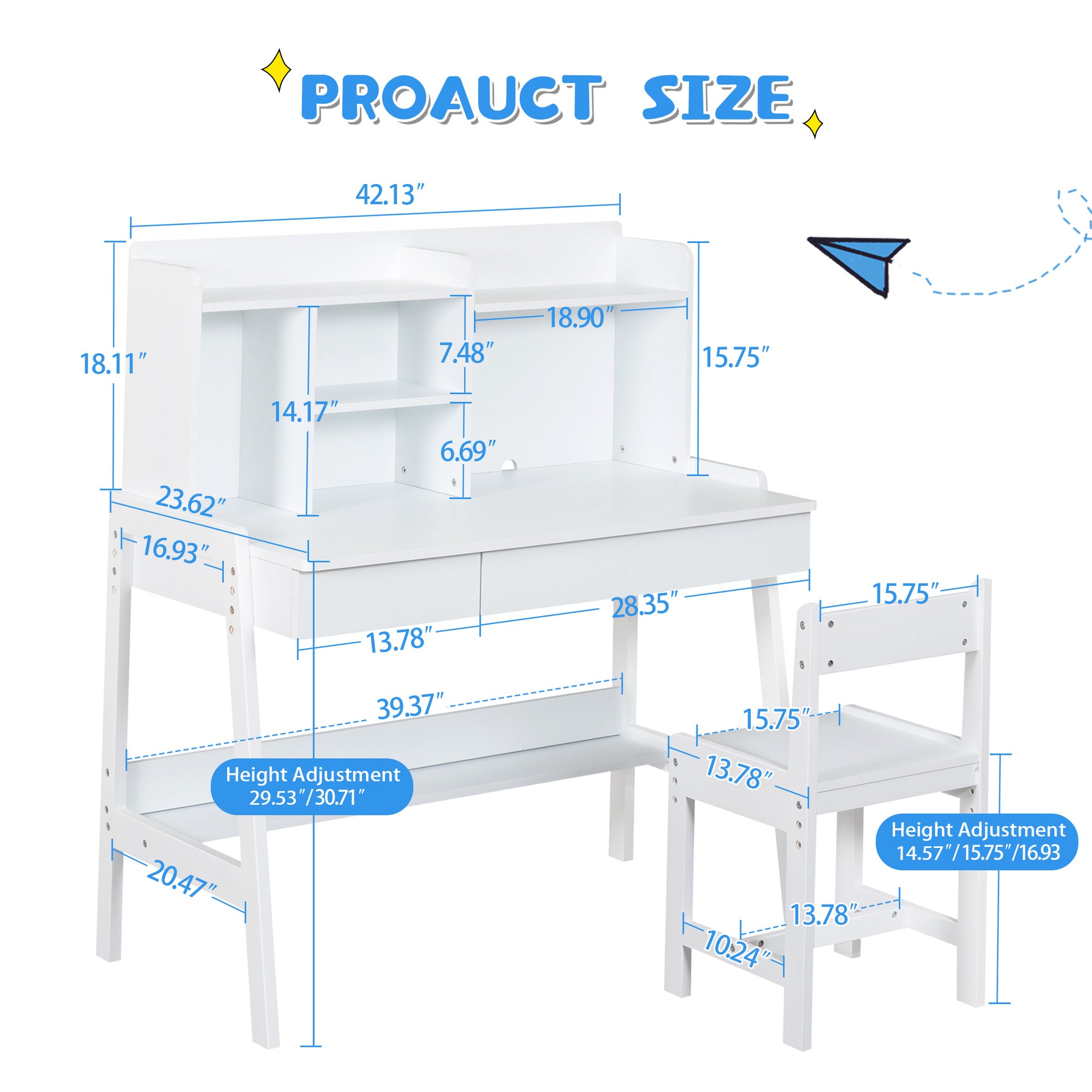 PROAUCT SIZE

42.13″

18.11″

18.90″

7.48″

15.75″

14.17″

6.69″

23.62″

16.93″

28.35″

13.78″

15.75″

39.37″

15.75″

13.78″

Height Adjustment
29.53″/30.71″

Height Adjustment
14.57″/15.75″/16.93

20.47″

13.78″

10.24″