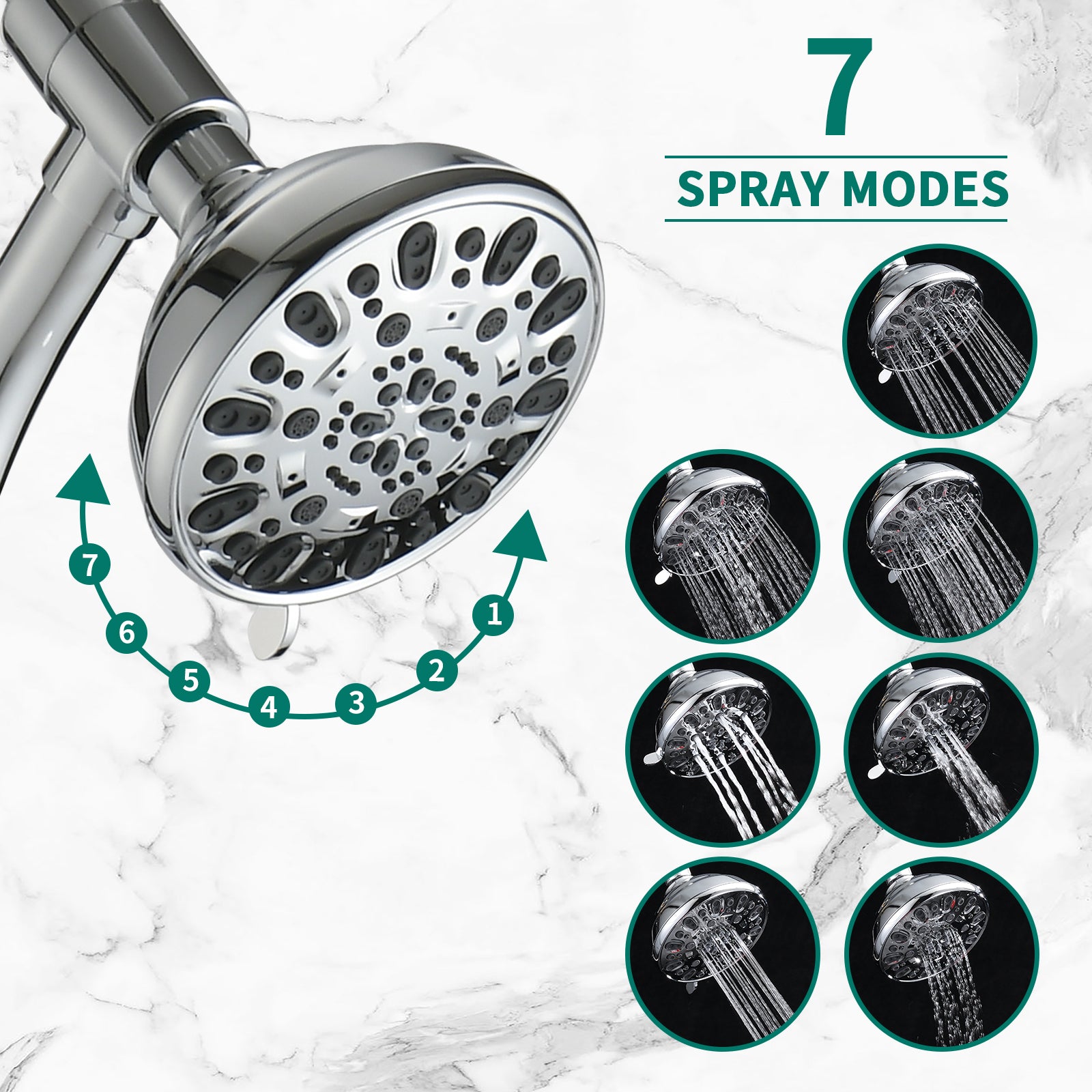 7
SPRAY MODES

7
6
5
4
3
2
1