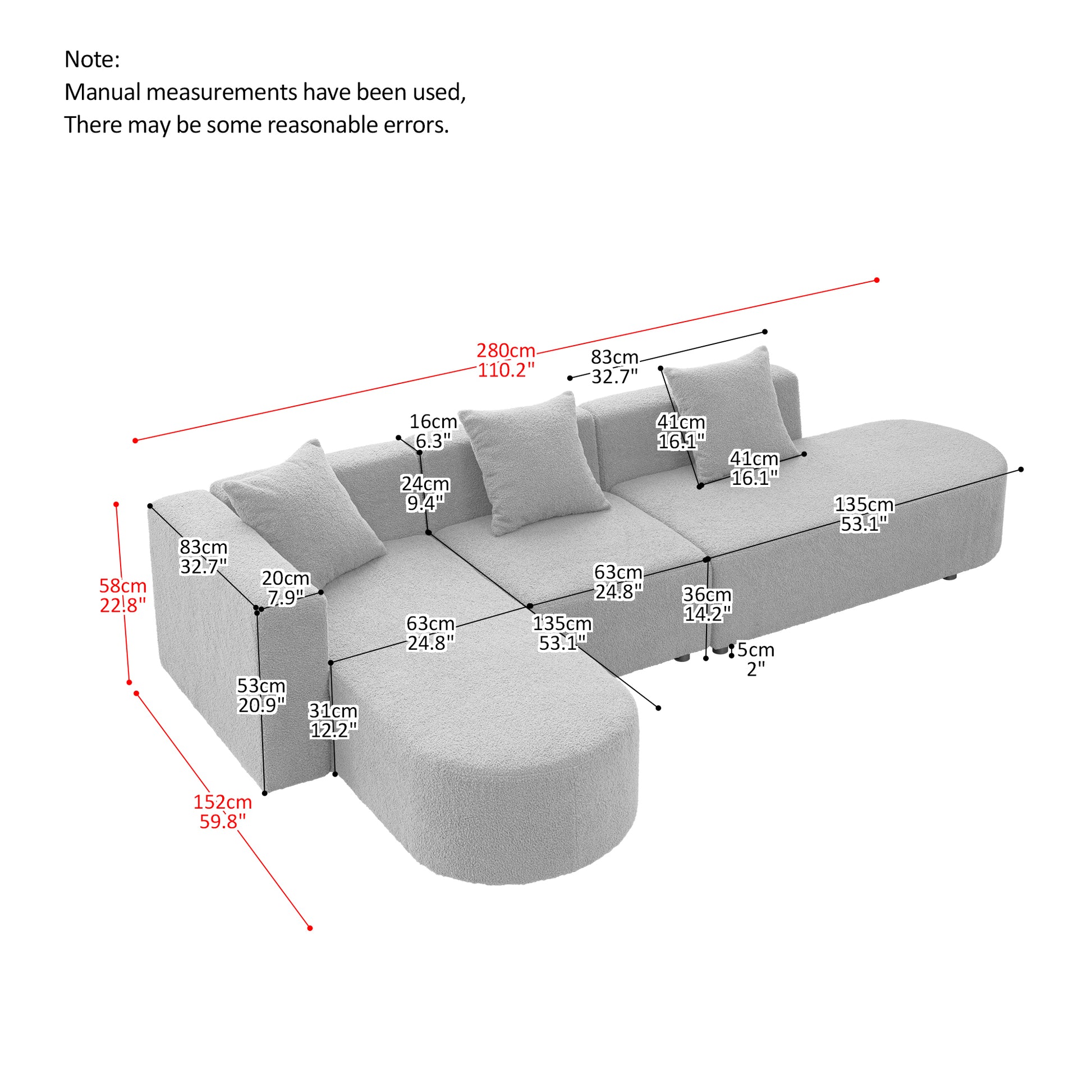 Note:
Manual measurements have been used,
There may be some reasonable errors.

280cm
110.2"

83cm
32.7"

16cm
6.3"

41cm
16.1"

41cm
16.1"

24cm
9.4"

135cm
53.1"

83cm
32.7"

58cm
22.8"

20cm
7.9"

63cm
24.8"

36cm
14.2"

63cm
24.8"

135cm
53.1"

5cm
2"

53cm
20.9"

31cm
12.2"

152cm
59.8"