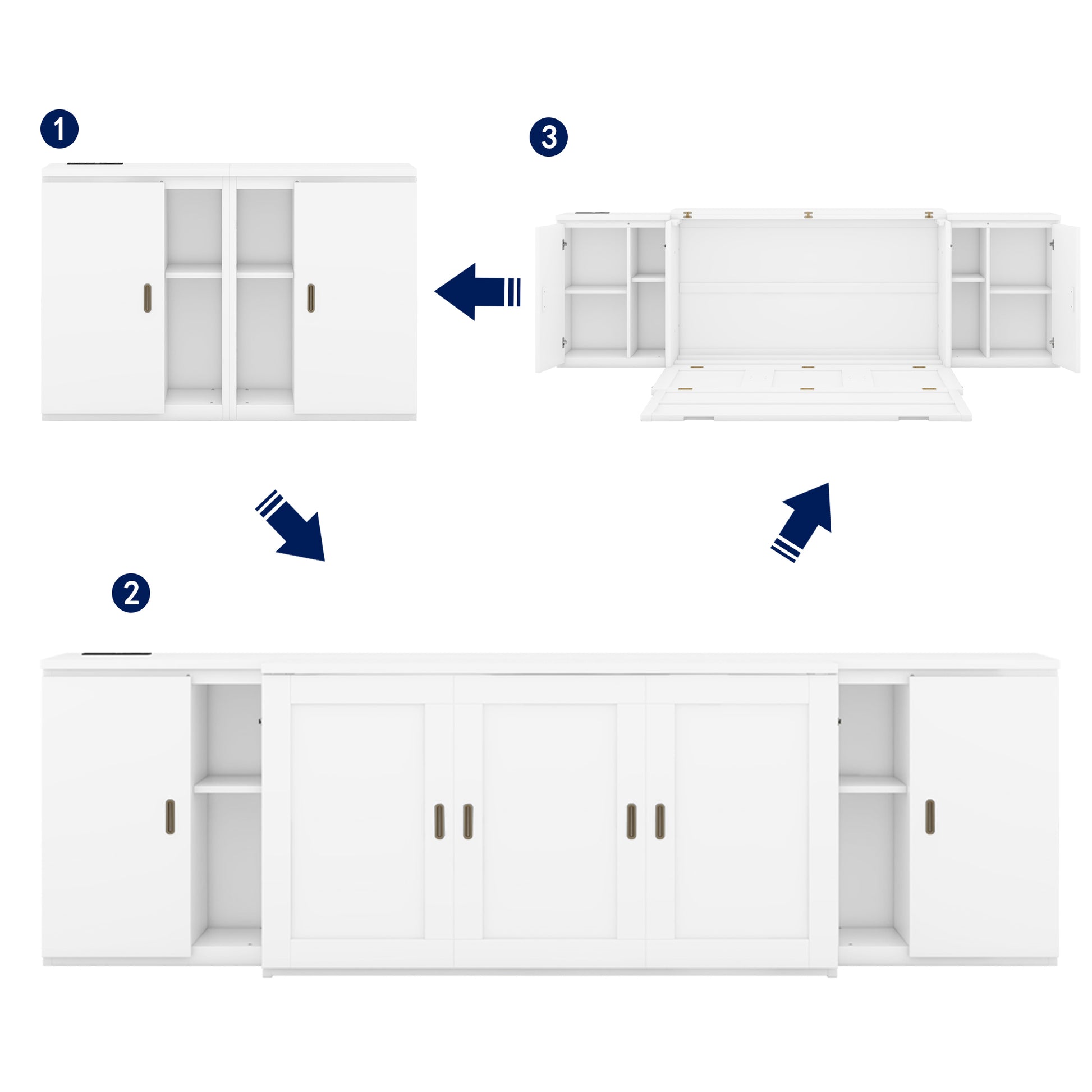 1

3

2