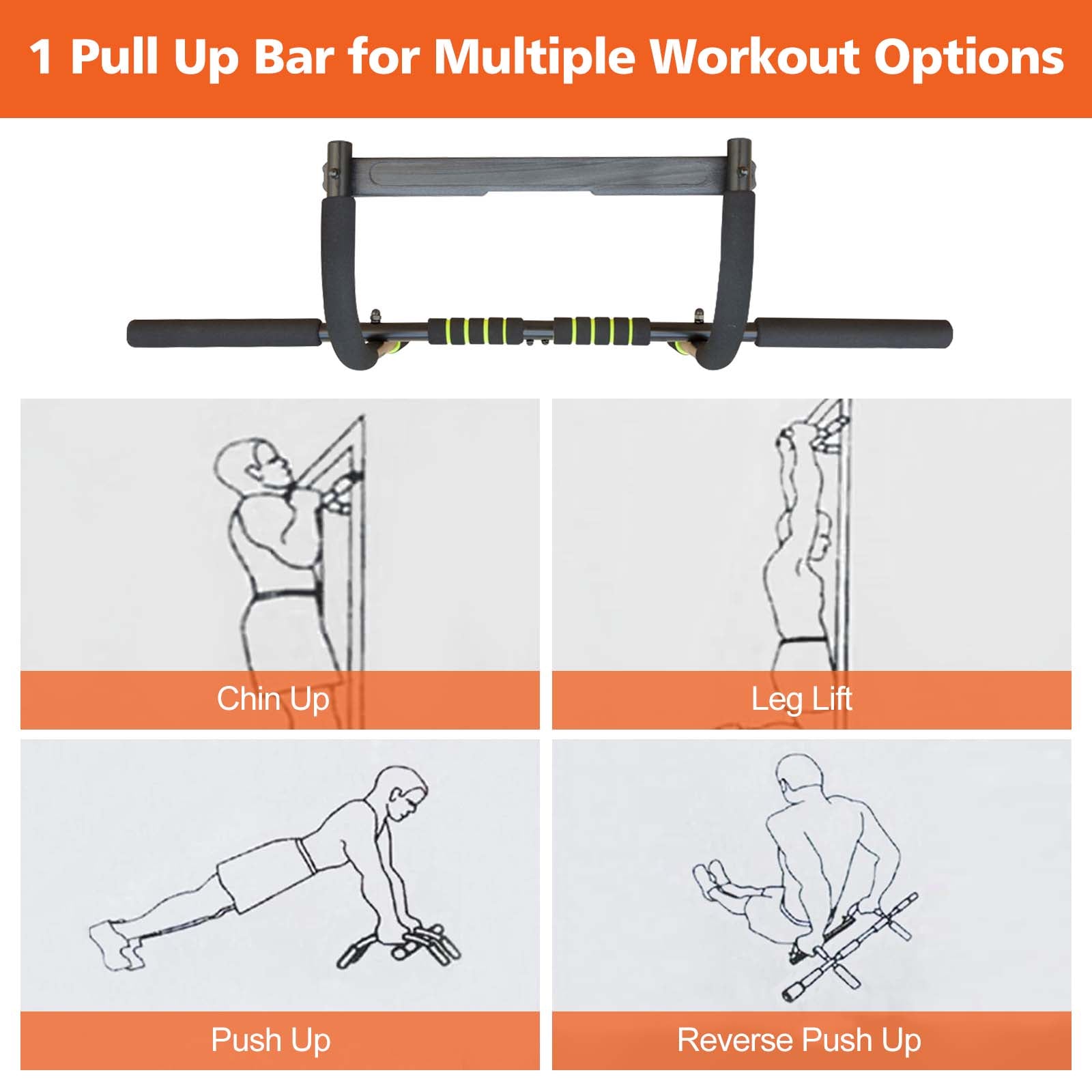 1 Pull Up Bar for Multiple Workout Options

Chin Up

Leg Lift

Push Up

Reverse Push Up