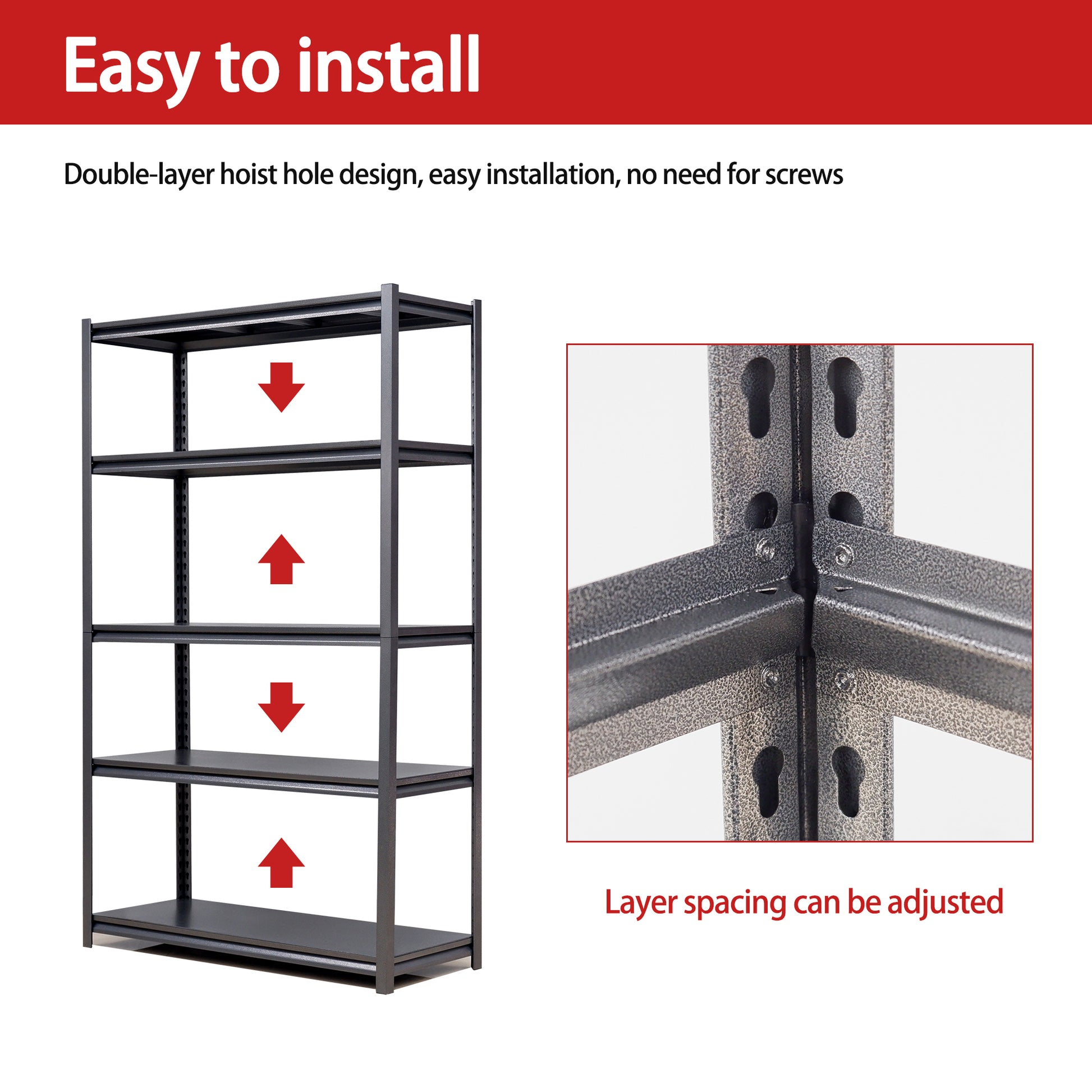 Easy to install

Double-layer hoist hole design, easy installation, no need for screws

Layer spacing can be adjusted