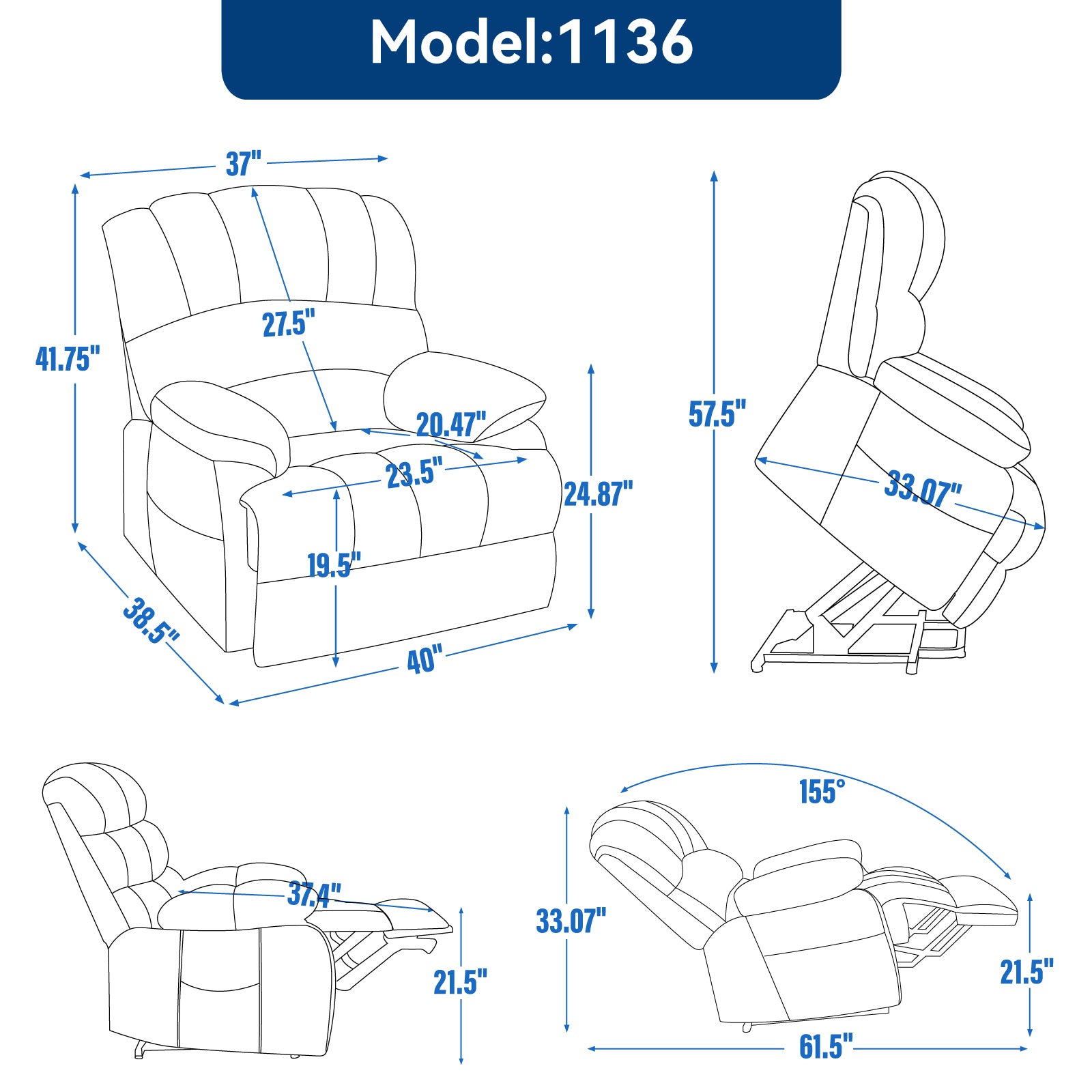 Model:1136

37"

27.5"

41.75"

20.47"

23.5"

24.87"

19.5"

38.5"

40"

57.5"

33.07"

37.4"

21.5"

155°

33.07"

21.5"

61.5"