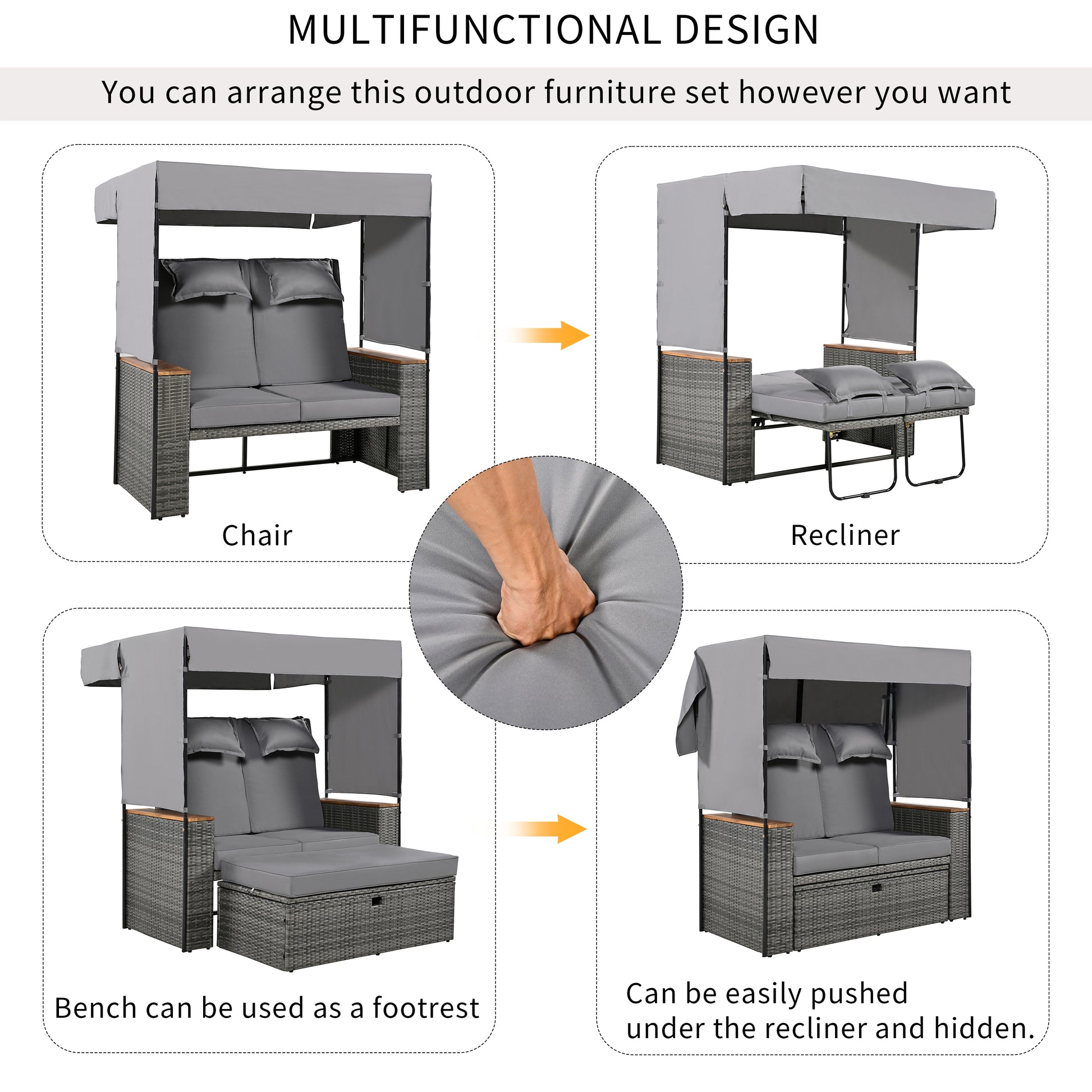 MULTIFUNCTIONAL DESIGN

You can arrange this outdoor furniture set however you want

Chair

Recliner

Bench can be used as a footrest

Can be easily pushed under the recliner and hidden.