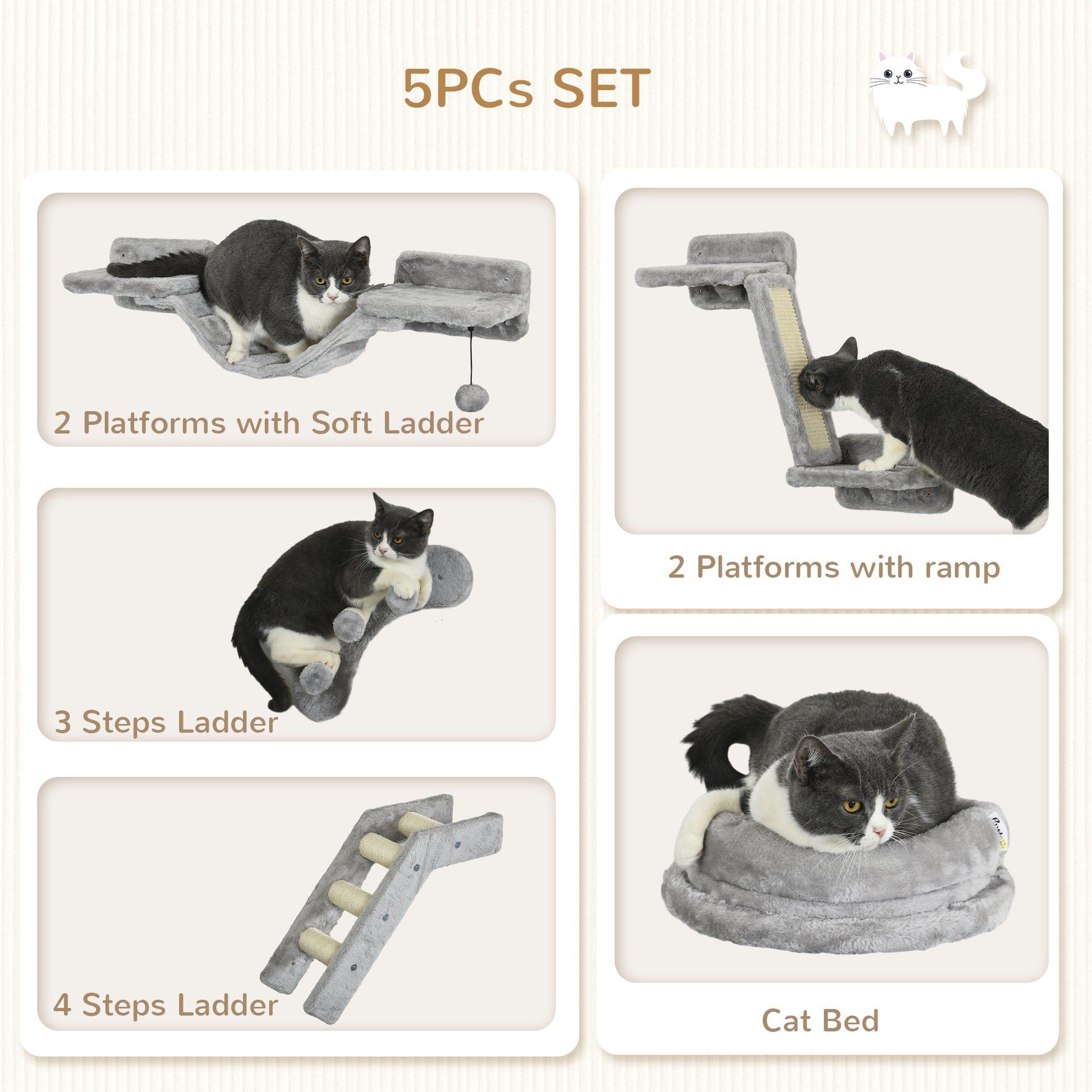 5PCs SET

2 Platforms with Soft Ladder

3 Steps Ladder

4 Steps Ladder

2 Platforms with ramp

Cat Bed