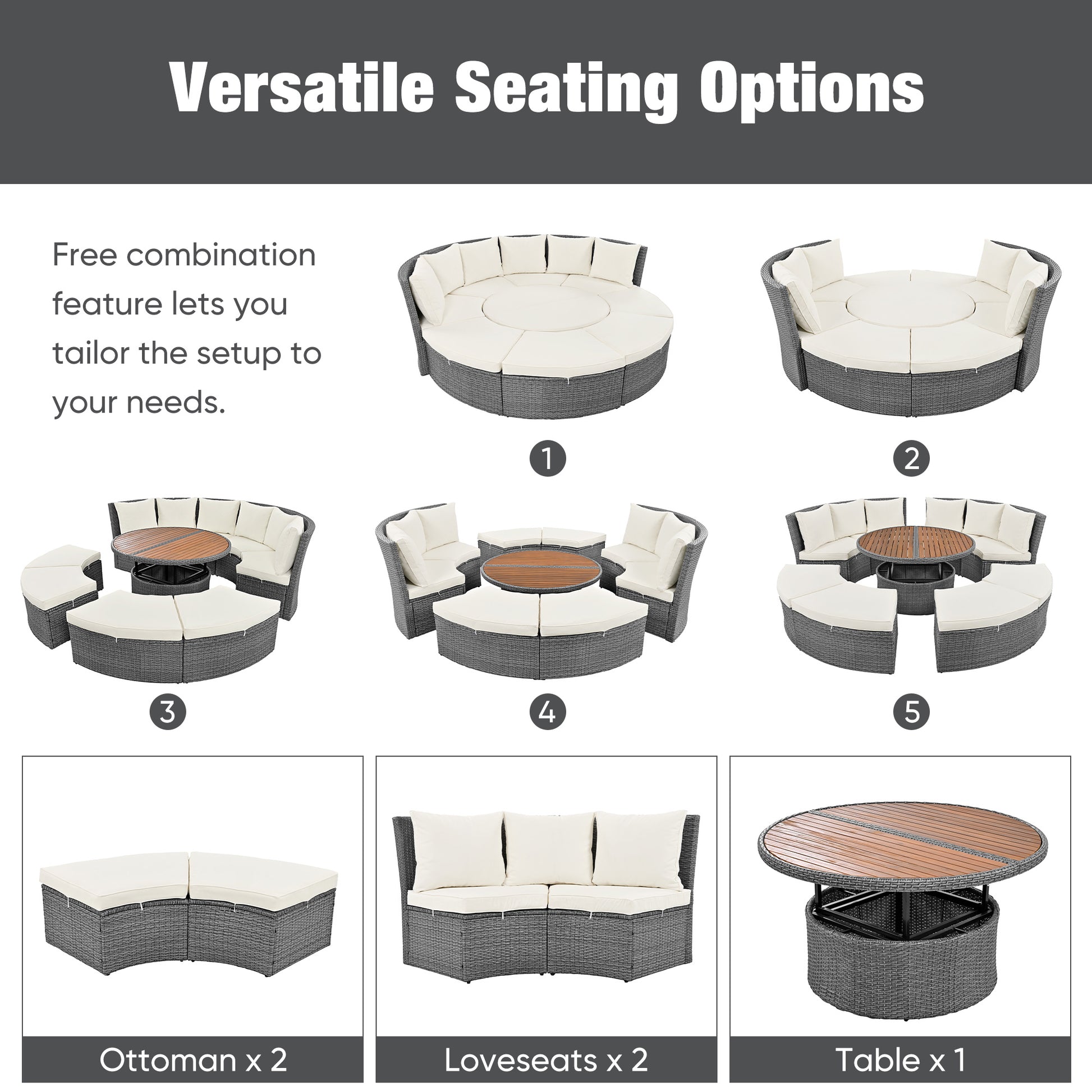 Versatile Seating Options

Free combination feature lets you tailor the setup to your needs.

1

2

3

4

5

Ottoman x 2

Loveseats x 2

Table x 1