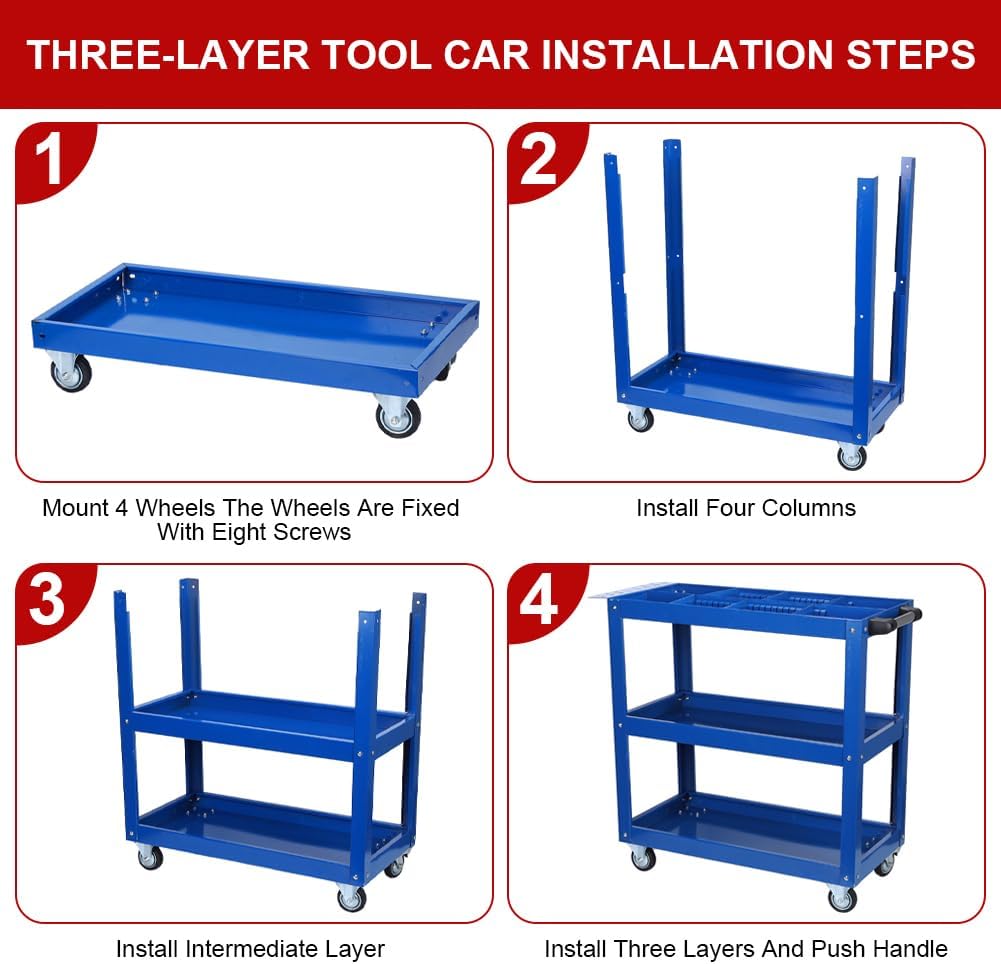 THREE-LAYER TOOL CAR INSTALLATION STEPS

1

Mount 4 Wheels The Wheels Are Fixed With Eight Screws

2

Install Four Columns

3

Install Intermediate Layer

4

Install Three Layers And Push Handle