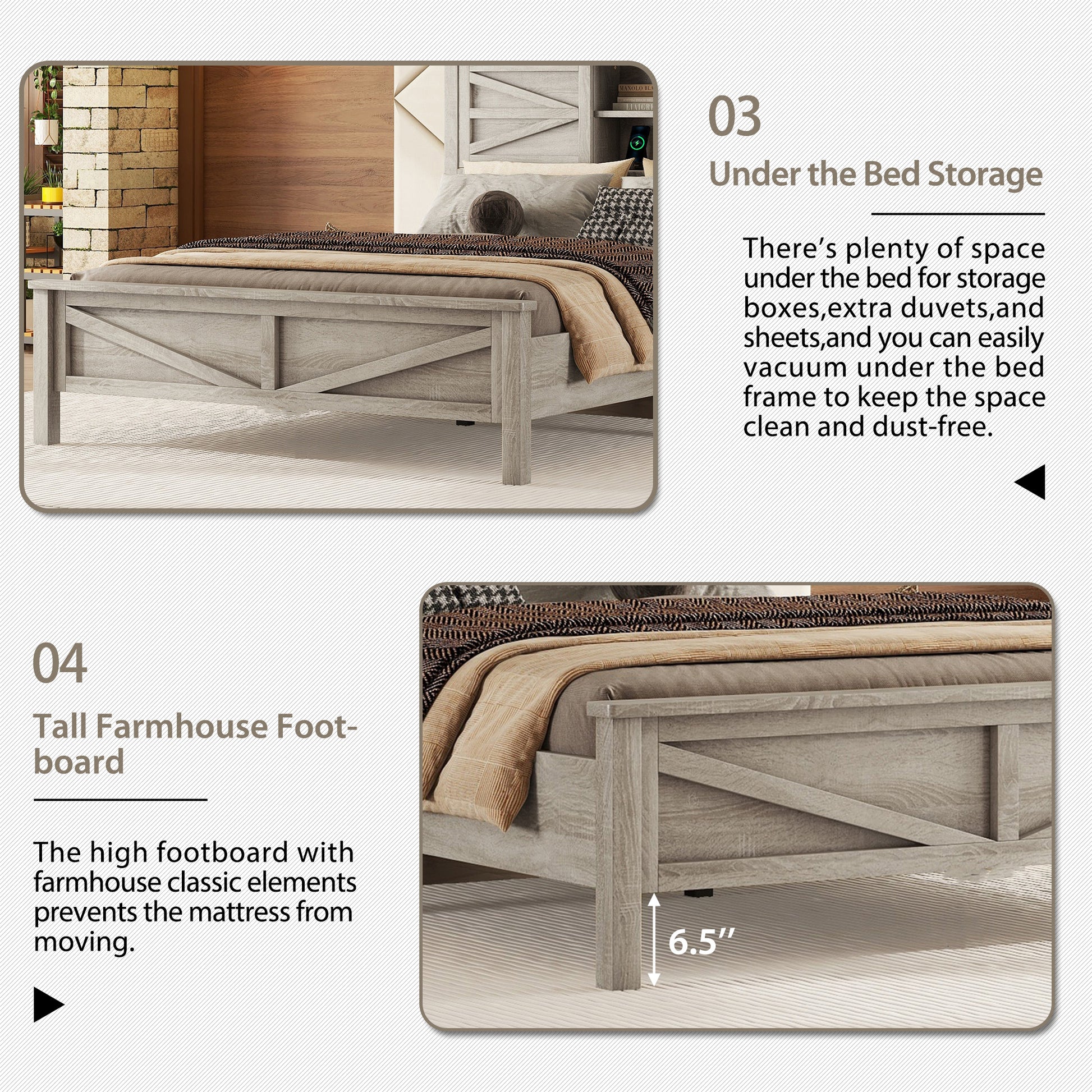 03

Under the Bed Storage

There's plenty of space under the bed for storage boxes,extra duvets,and sheets,and you can easily vacuum under the bed frame to keep the space clean and dust-free.

04

Tall Farmhouse Footboard

The high footboard with farmhouse classic elements prevents the mattress from moving.

6.5"