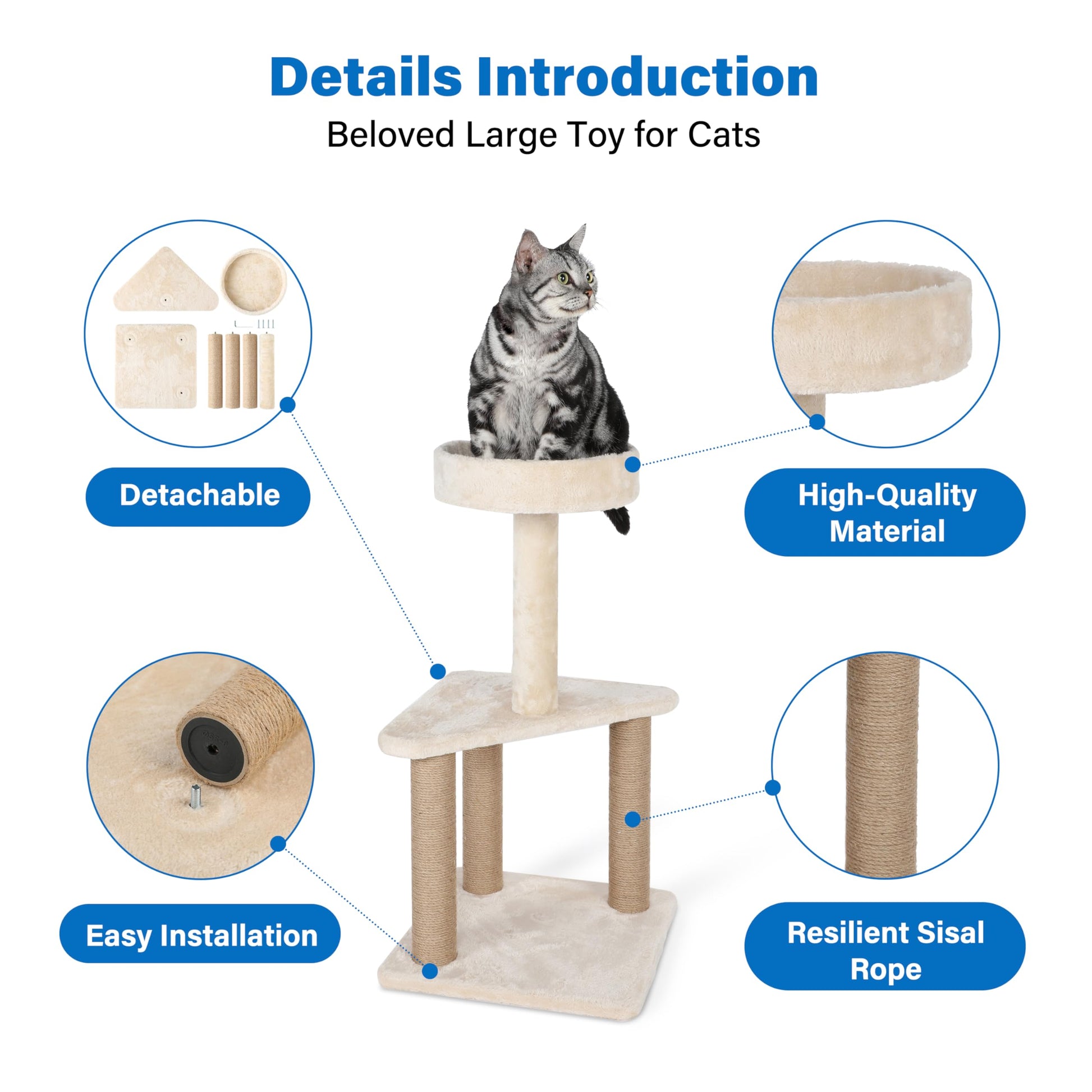 Details Introduction
Beloved Large Toy for Cats

Detachable

High-Quality Material

Easy Installation

Resilient Sisal Rope