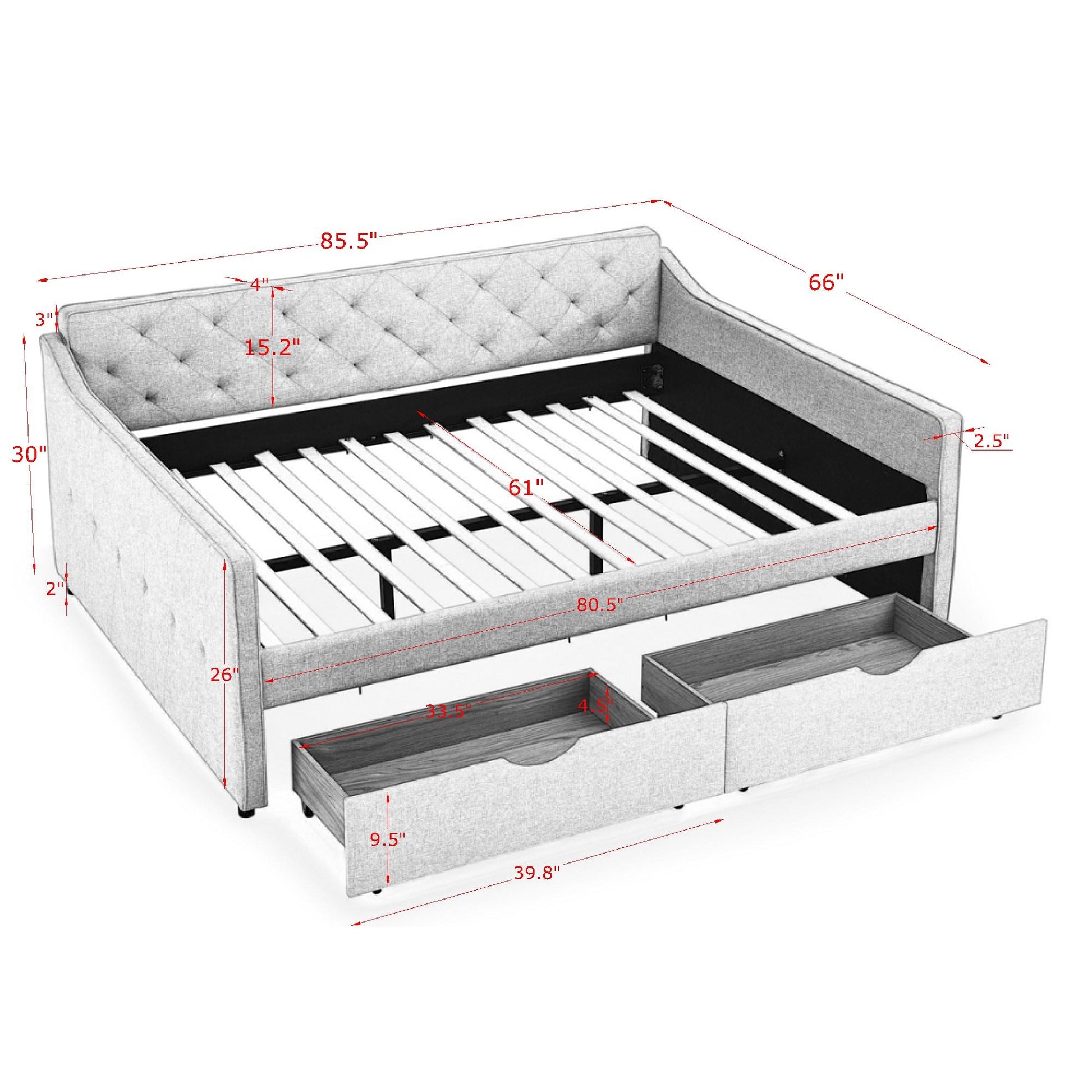 85.5"

66"

4"

3"

15.2"

30"

2.5"

61"

2"

80.5"

26"

33.5"

4.5"

9.5"

39.8"