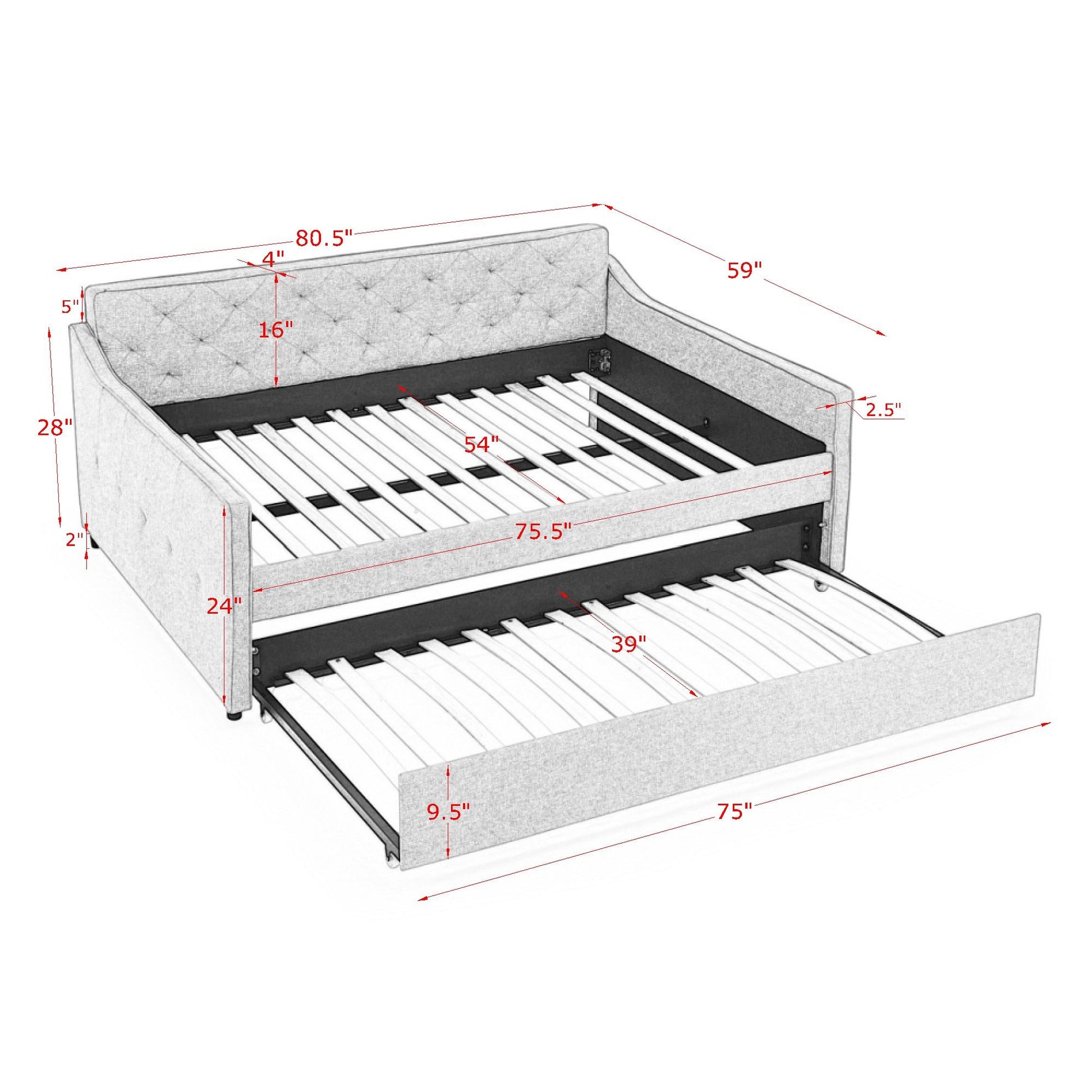 80.5"
4"
59"
5"
16"
28"
2.5"
54"
2"
75.5"
24"
39"
9.5"
75"