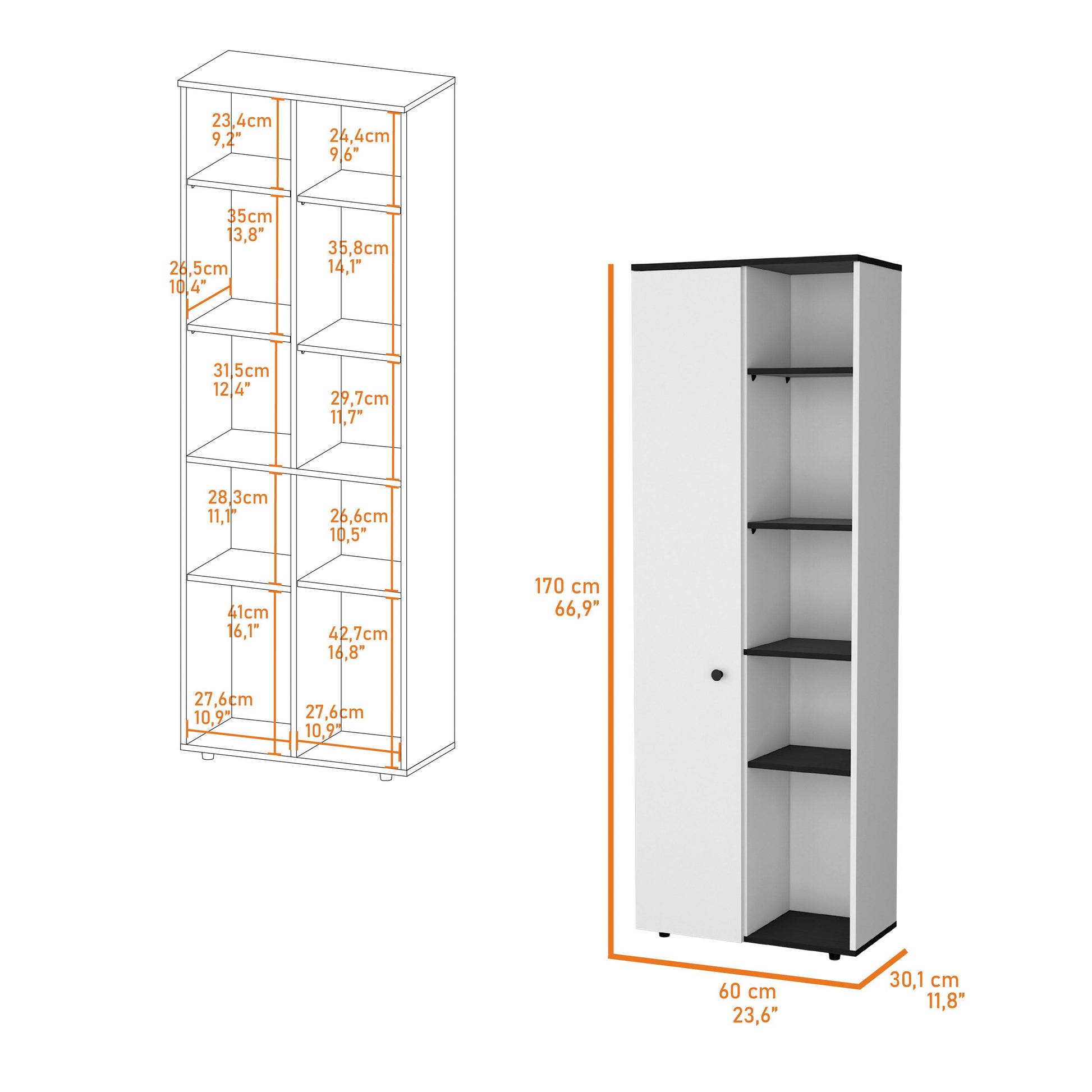 23,4cm
9,2”

24,4cm
9,6”

35cm
13,8”

35,8cm
14,1”

26,5cm
10,4”

31,5cm
12,4”

29,7cm
11,7”

28,3cm
11,1”

26,6cm
10,5”

41cm
16,1”

42,7cm
16,8”

27,6cm
10,9”

27,6cm
10,9”

170 cm
66,9”

60 cm
23,6”

30,1 cm
11,8”