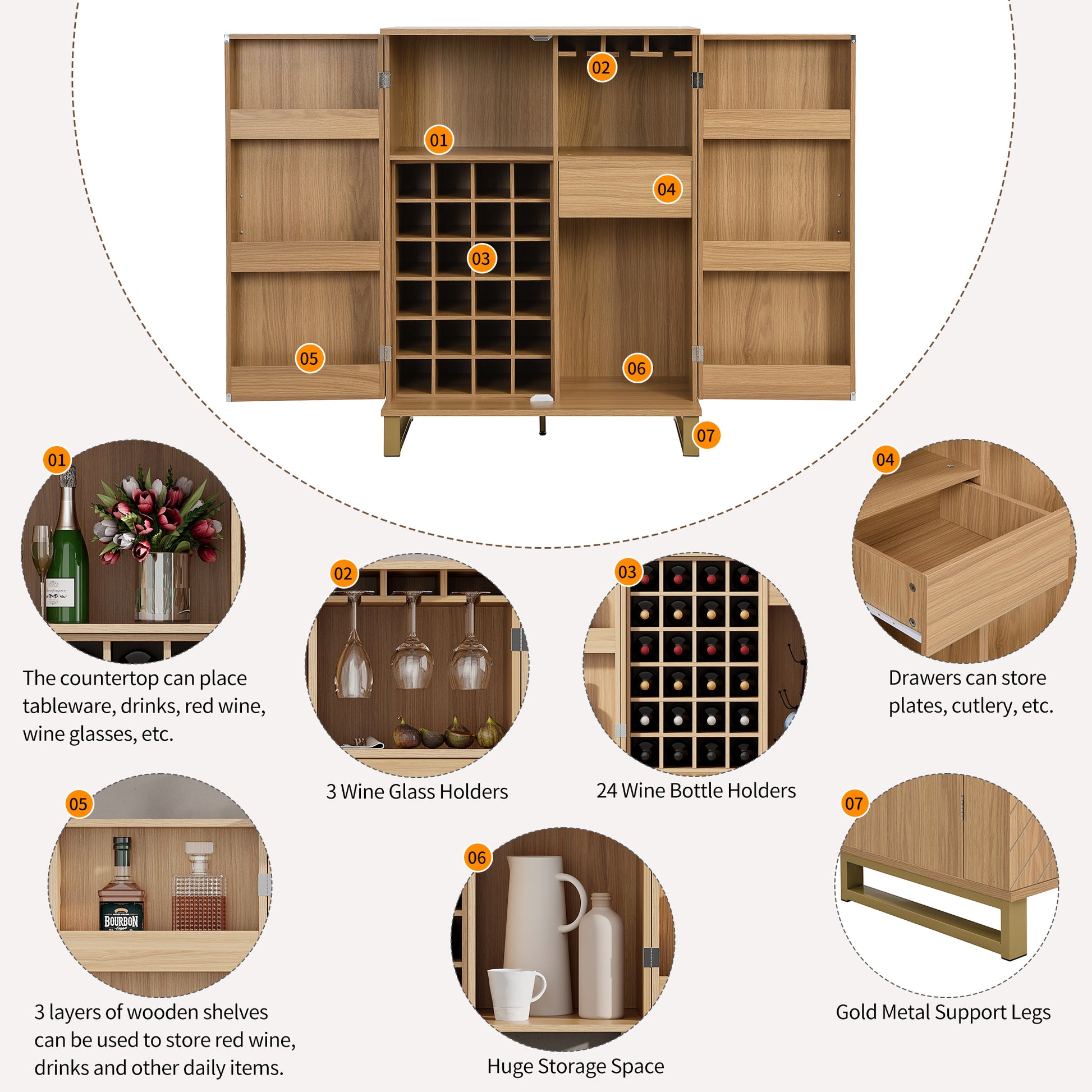 02

01

04

03

05

06

07

01

The countertop can place tableware, drinks, red wine, wine glasses, etc.

02

3 Wine Glass Holders

03

24 Wine Bottle Holders

04

Drawers can store plates, cutlery, etc.

05

BOURBON

3 layers of wooden shelves can be used to store red wine, drinks and other daily items.

06

Huge Storage Space

07

Gold Metal Support Legs