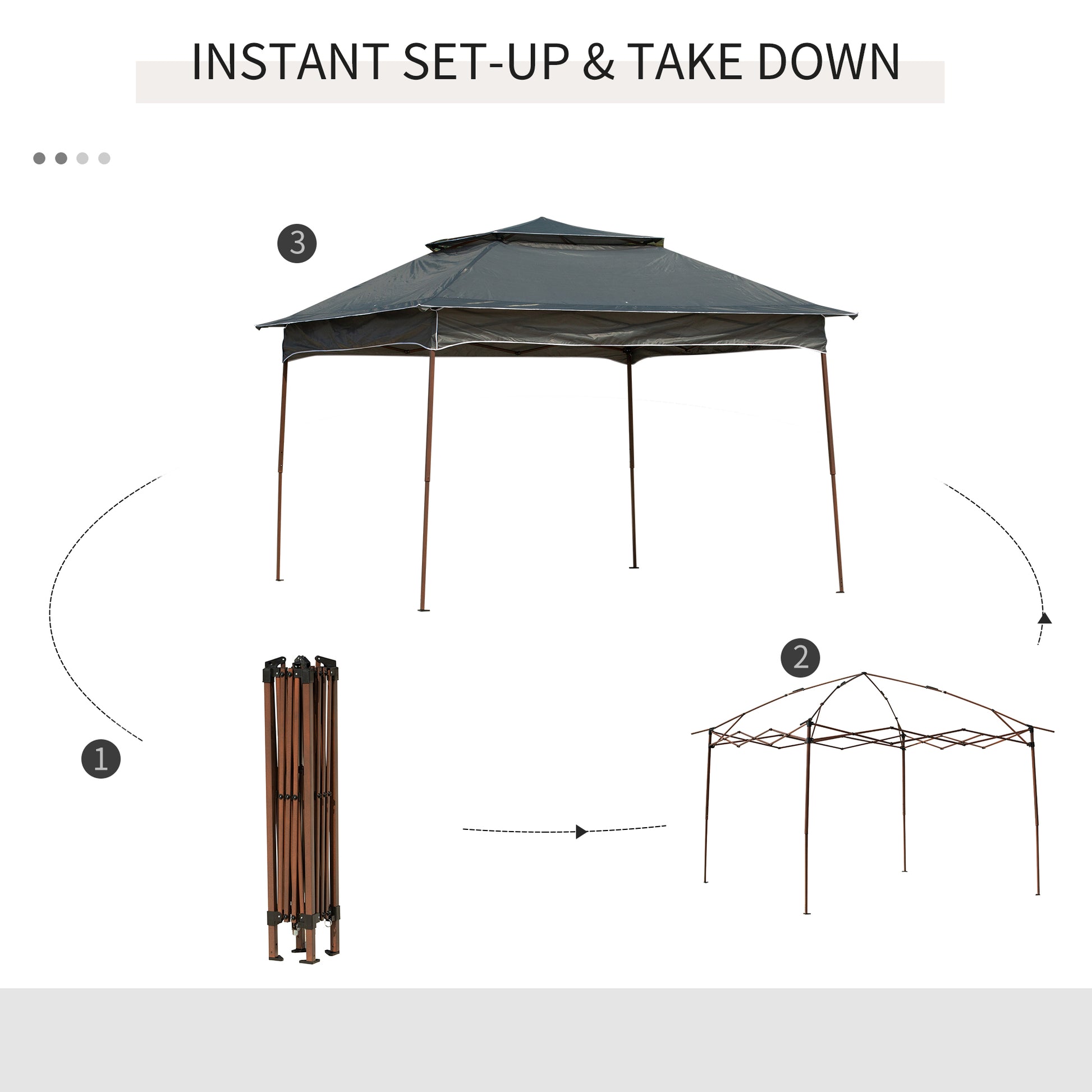 INSTANT SET-UP & TAKE DOWN

3

2

1