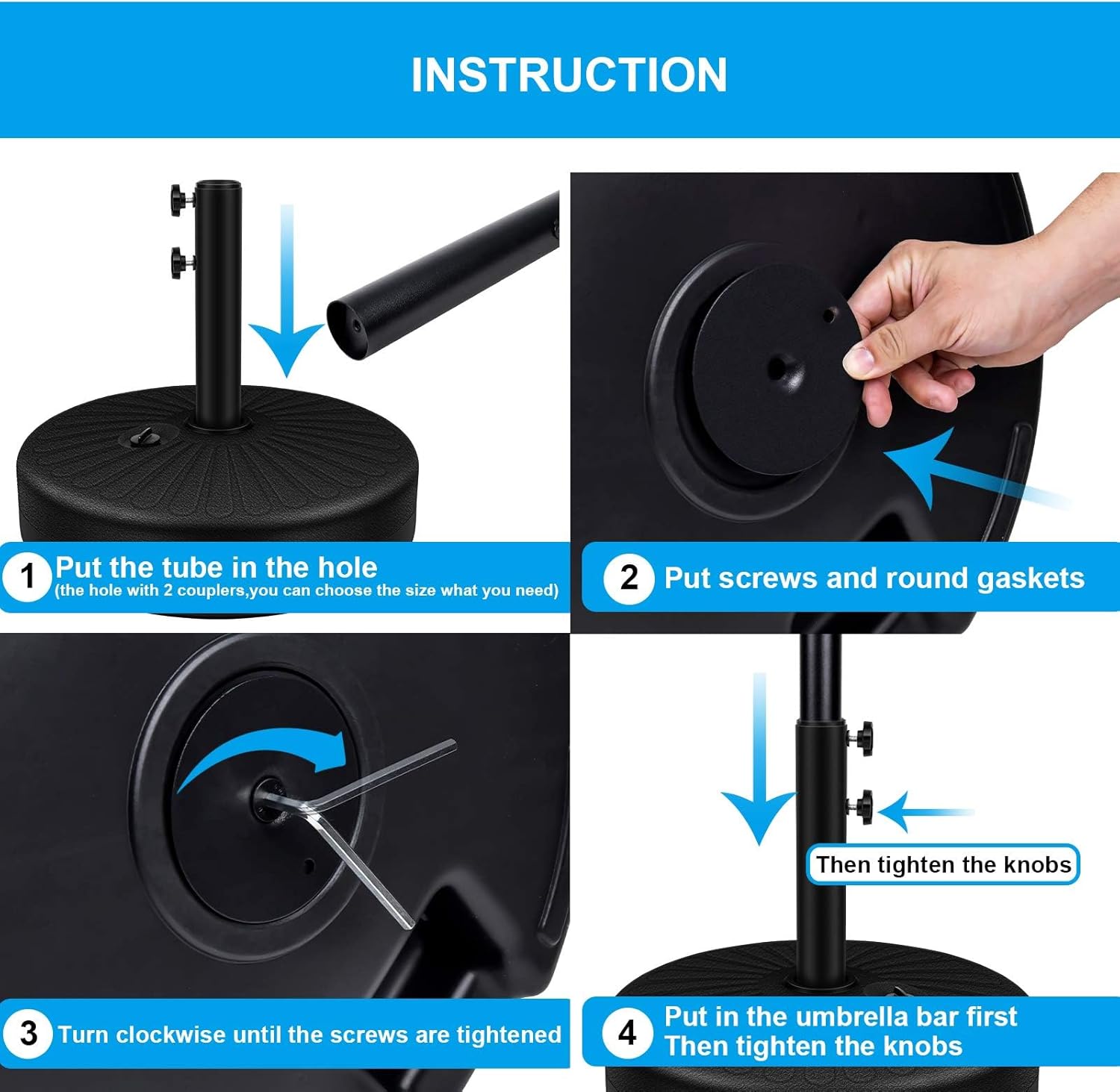 INSTRUCTION

1 Put the tube in the hole
(the hole with 2 couplers,you can choose the size what you need)

2 Put screws and round gaskets

3 Turn clockwise until the screws are tightened

Then tighten the knobs

4 Put in the umbrella bar first
Then tighten the knobs