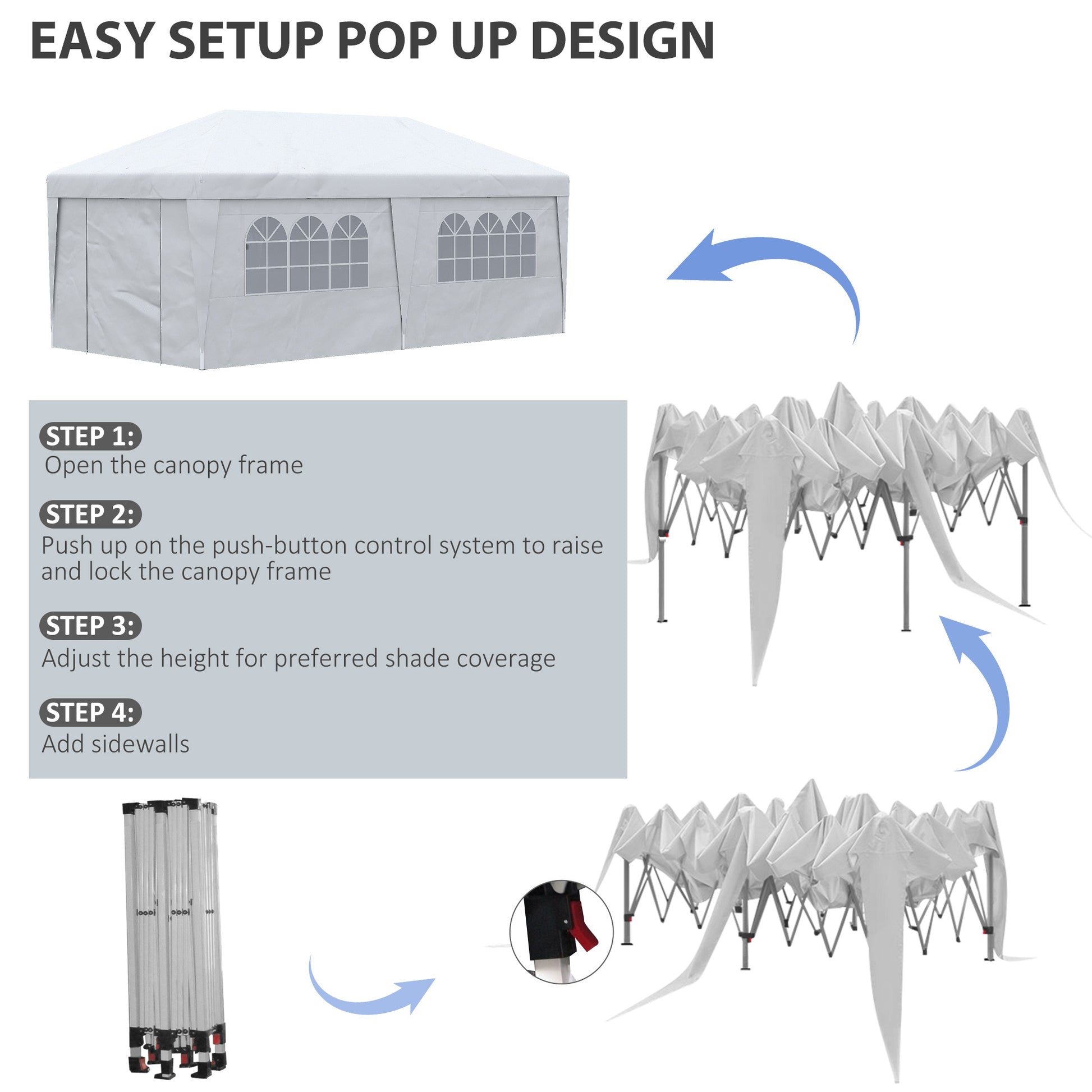 EASY SETUP POP UP DESIGN

STEP 1:
Open the canopy frame

STEP 2:
Push up on the push-button control system to raise and lock the canopy frame

STEP 3:
Adjust the height for preferred shade coverage

STEP 4:
Add sidewalls