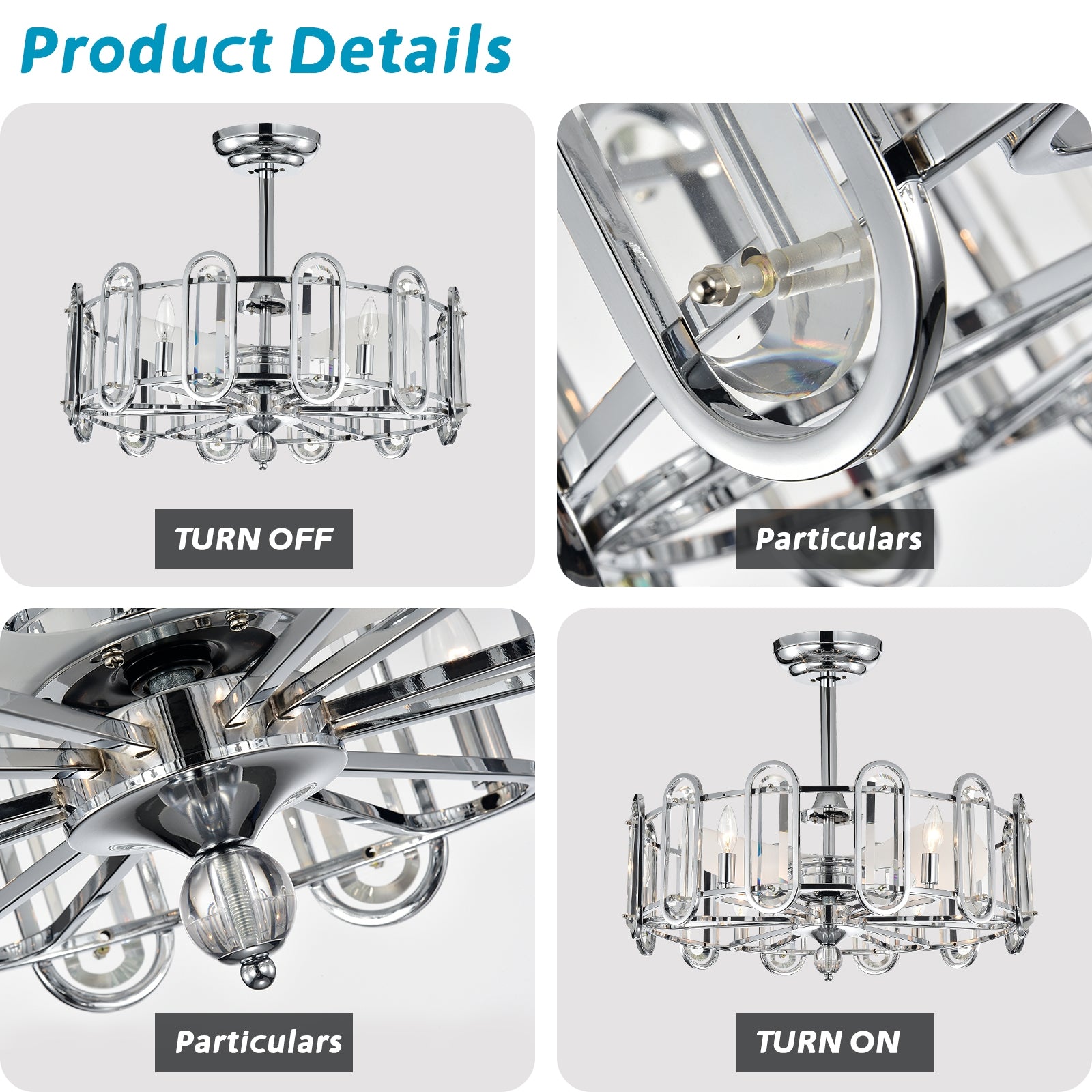 Product Details

TURN OFF

Particulars

Particulars

TURN ON