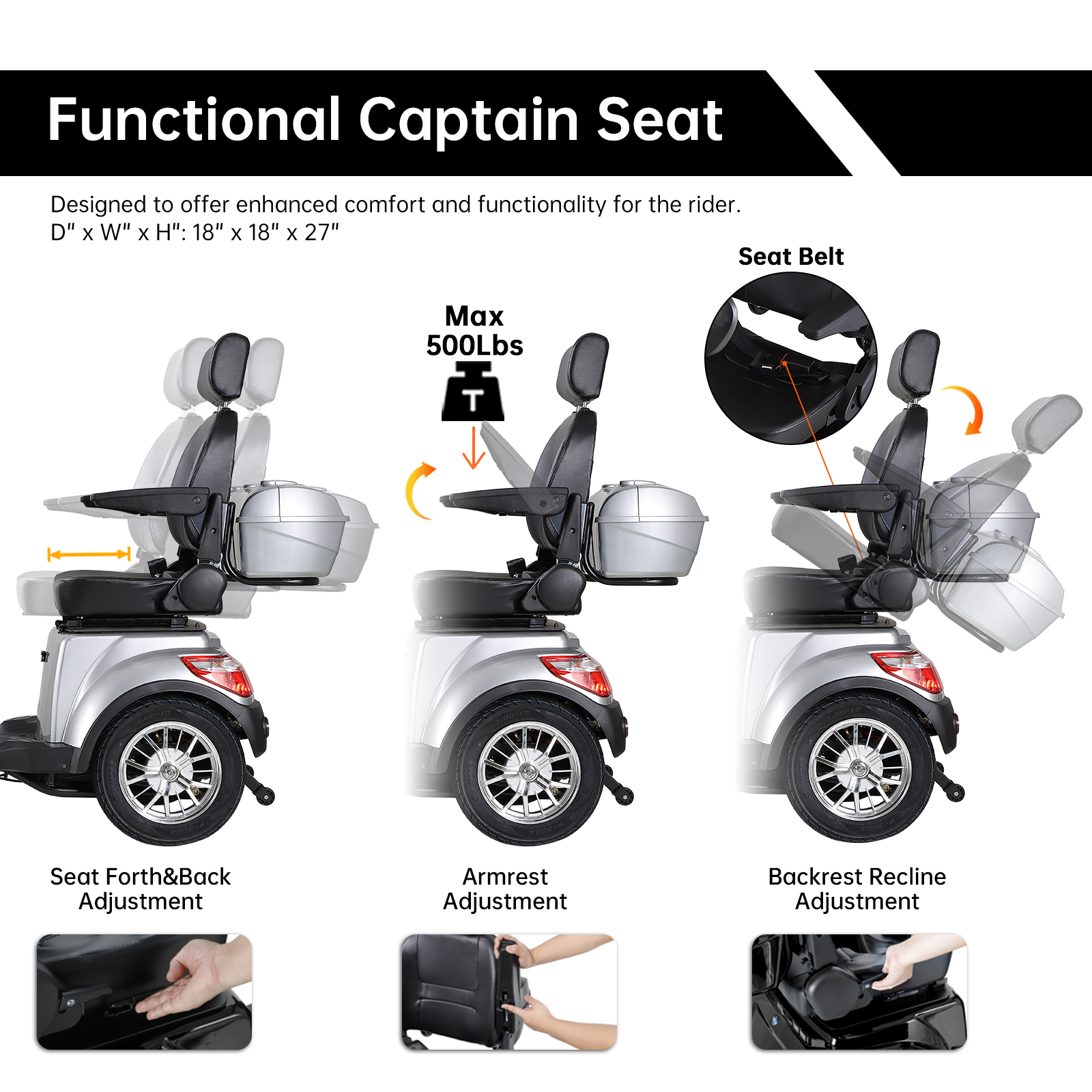 Functional Captain Seat

Designed to offer enhanced comfort and functionality for the rider.
D" x W" x H": 18" x 18" x 27"

Seat Belt

Max
500Lbs

T

Seat Forth&Back
Adjustment

Armrest
Adjustment

Backrest Recline
Adjustment